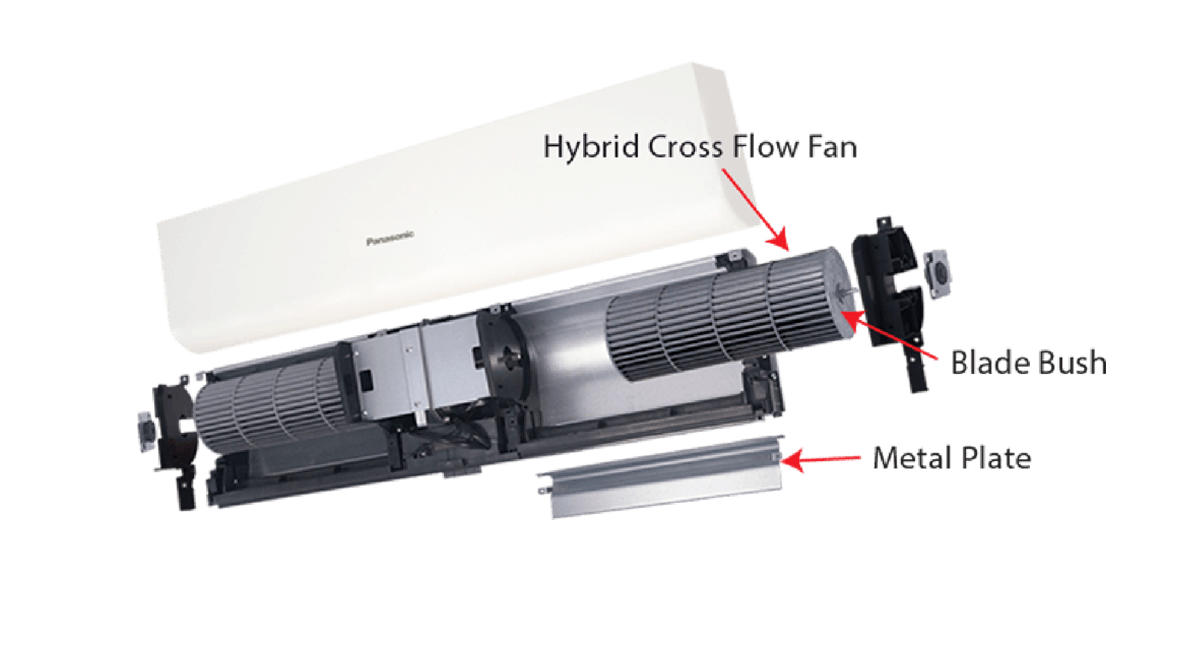 Hybrid Cross Flow Fan

Panasonic

Blade Bush

Metal Plate