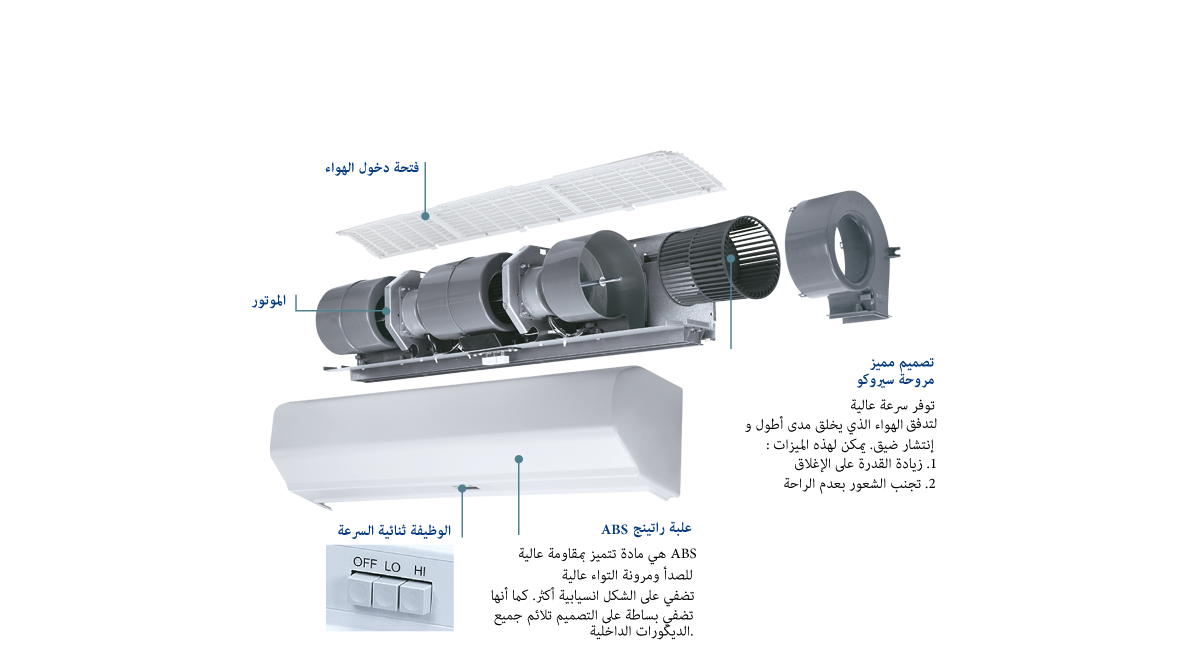 فتحة دخول الهواء

الموتور

تصميم مميز
مروحة سيروكو

توفر سرعة عالية
لتدفق الهواء الذي يخلق مدى أطول و
إنتشار ضيق. يمكن لهذه الميزات :
1. زيادة القدرة على الإغلاق
2. تجنب الشعور بعدم الراحة

الوظيفة ثنائية السرعة

OFF LO HI

علبة راتينج ABS

ABS هي مادة تتميز بمقاومة عالية
للصدأ ومرونة التواء عالية
تضفي على الشكل انسيابية أكثر. كما أنها
تضفي بساطة على التصميم تلائم جميع
الديكورات الداخلية.