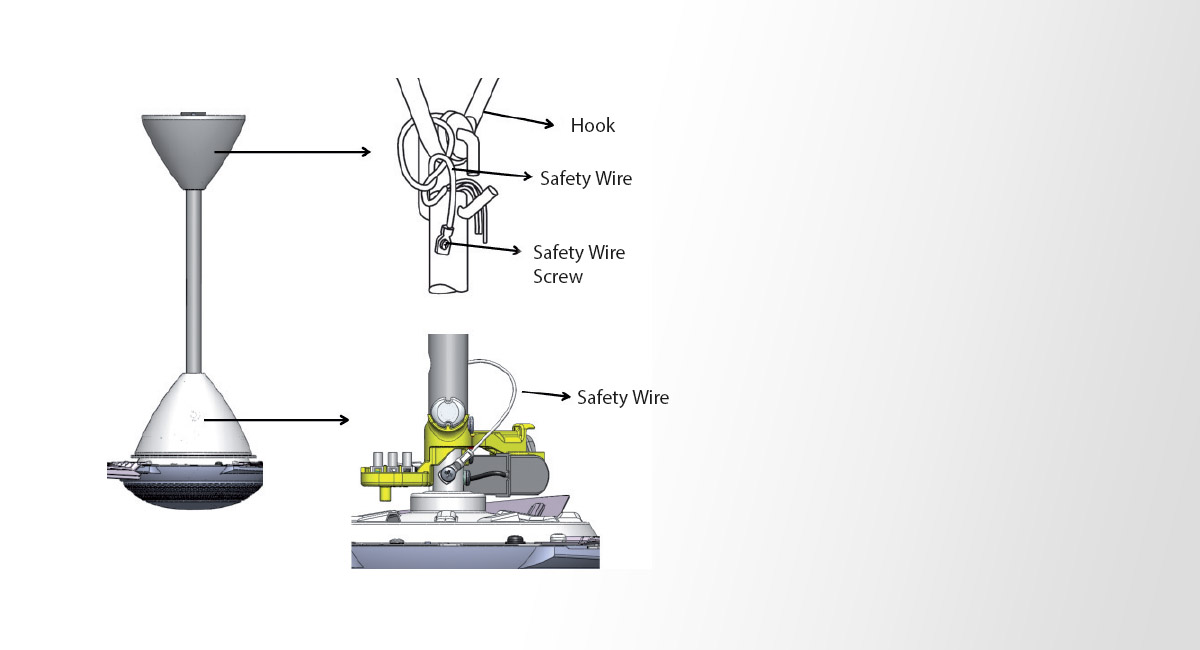 Hook

Safety Wire

Safety Wire Screw

Safety Wire