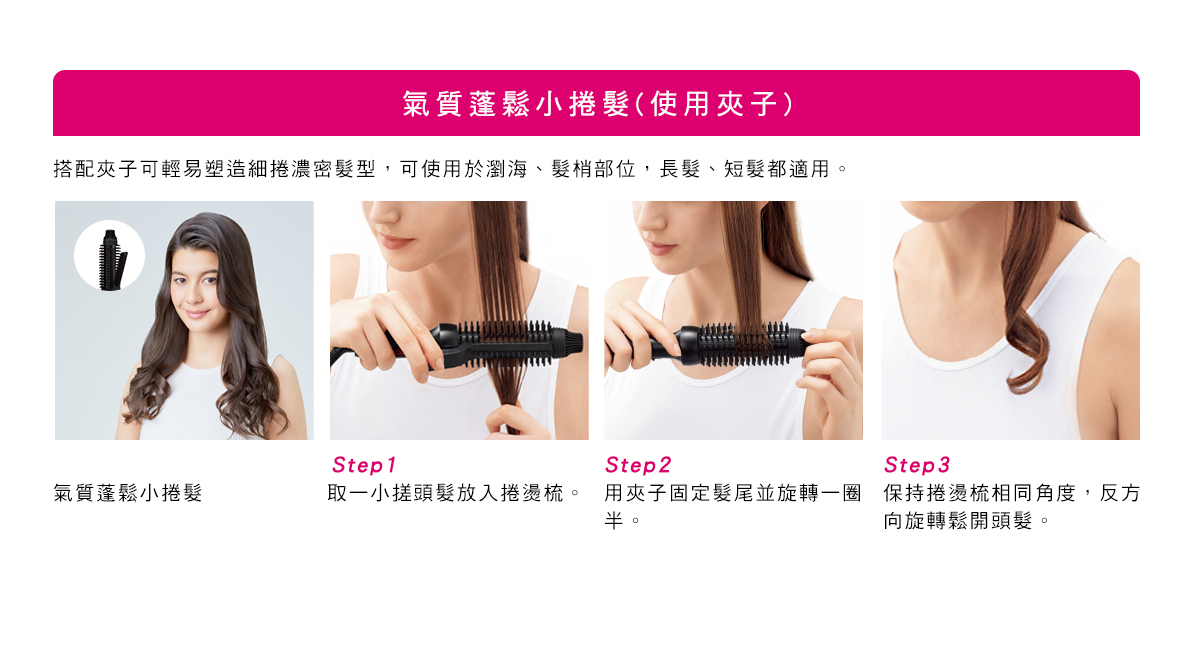 氣質蓬鬆小捲髮(使用夾子)

搭配夾子可輕易塑造細捲濃密髮型，可使用於瀏海、髮梢部位，長髮、短髮都適用。

氣質蓬鬆小捲髮

Step1
取一小搓頭髮放入捲燙梳。

Step2
用夾子固定髮尾並旋轉一圈半。

Step3
保持捲燙梳相同角度，反方向旋轉鬆開頭髮。