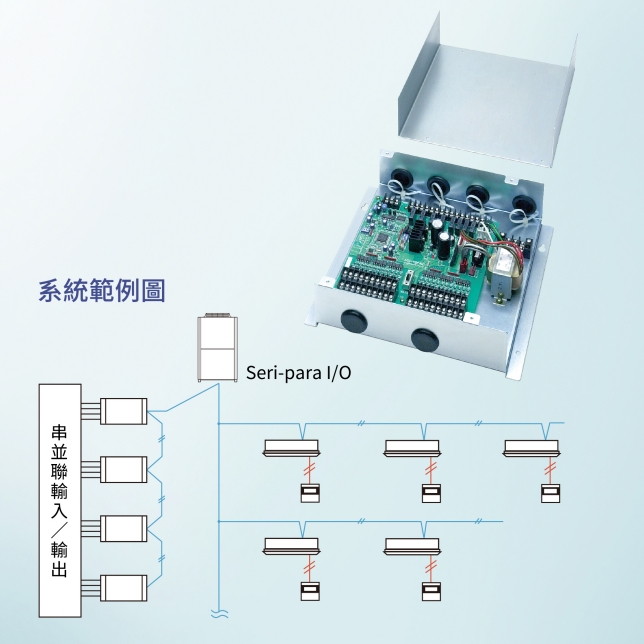 系統範例圖

Seri-para I/O

串並聯輸入／輸出