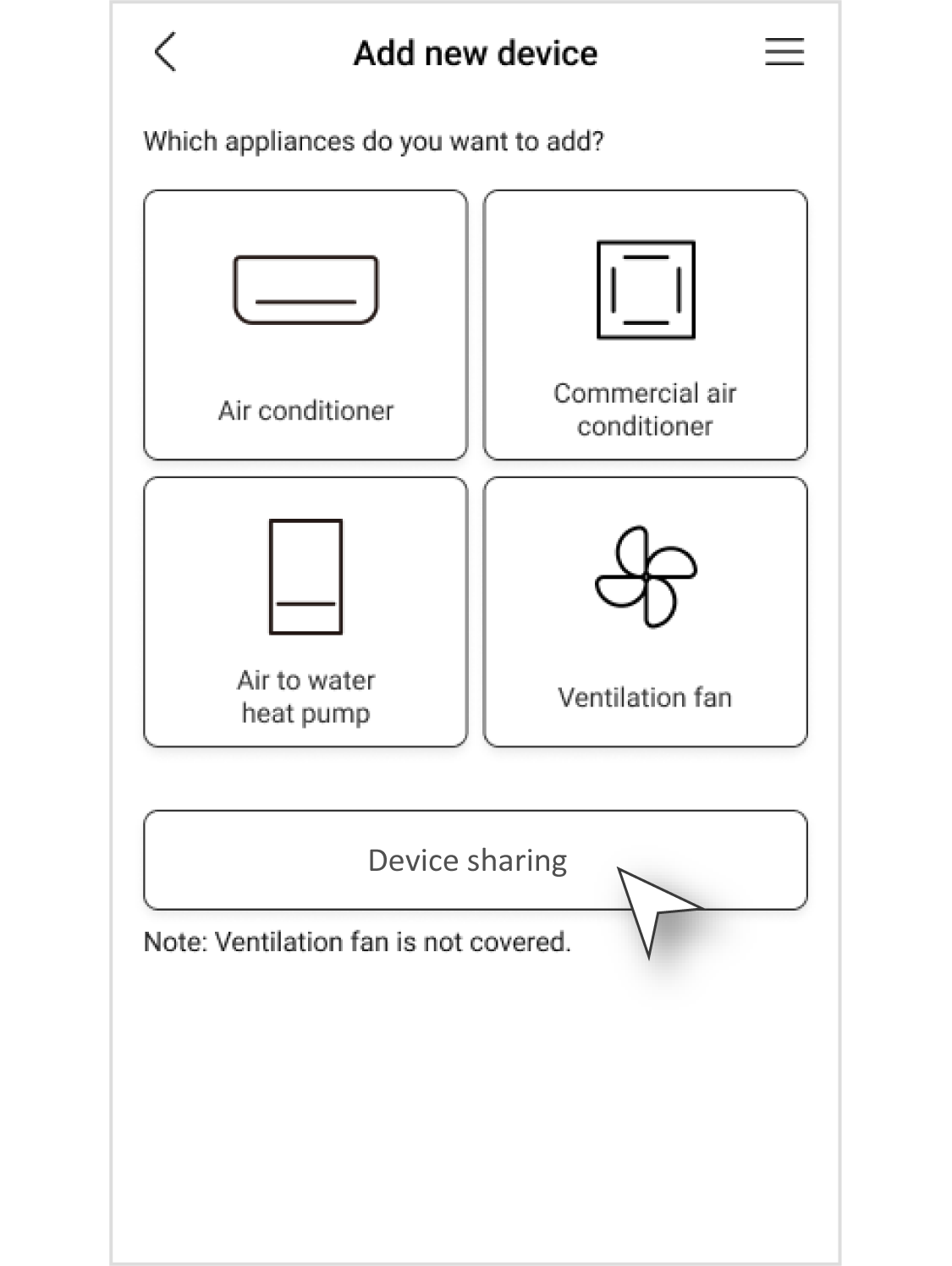 Add new device

Which appliances do you want to add?

Air conditioner

Commercial air conditioner

Air to water heat pump

Ventilation fan

Device sharing

Note: Ventilation fan is not covered.