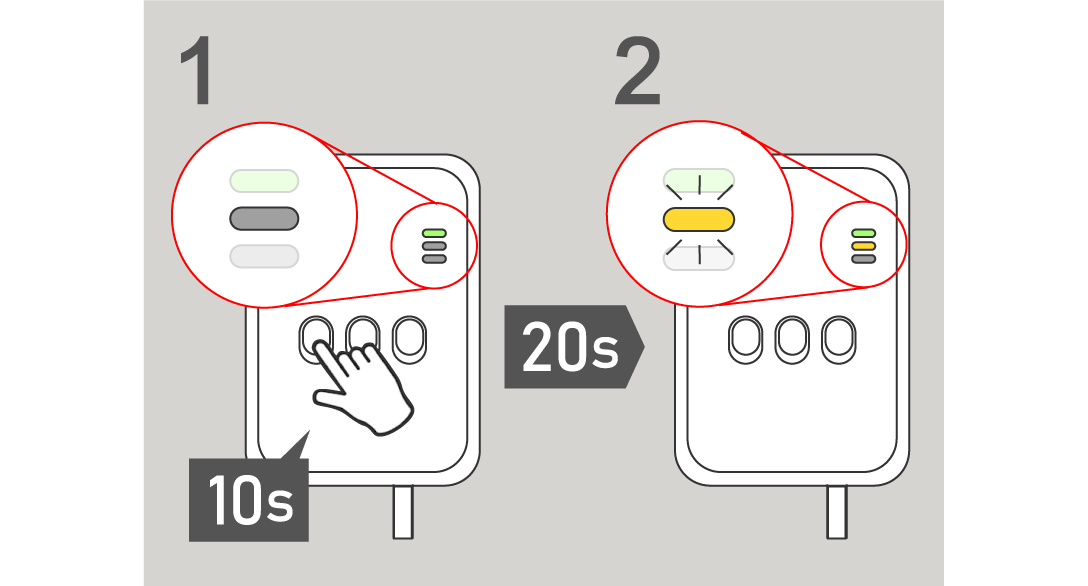 1

10s

20s

2