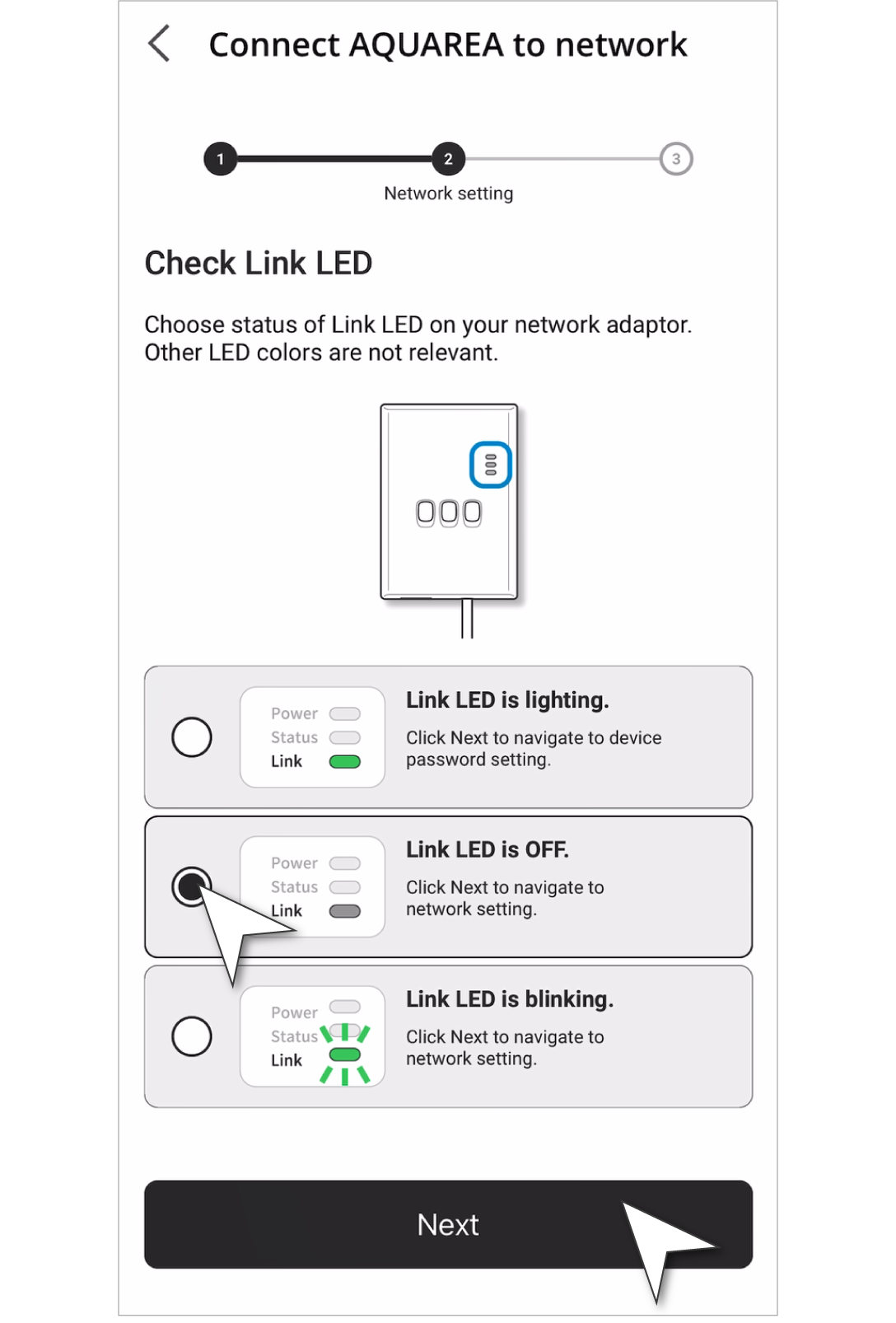 Connect AQUAREA to network

1 2 3

Network setting

Check Link LED

Choose status of Link LED on your network adaptor. Other LED colors are not relevant.

Power
Status
Link

Link LED is lighting.

Click Next to navigate to device password setting.

Power
Status
Link

Link LED is OFF.

Click Next to navigate to network setting.

Power
Status
Link

Link LED is blinking.

Click Next to navigate to network setting.

Next