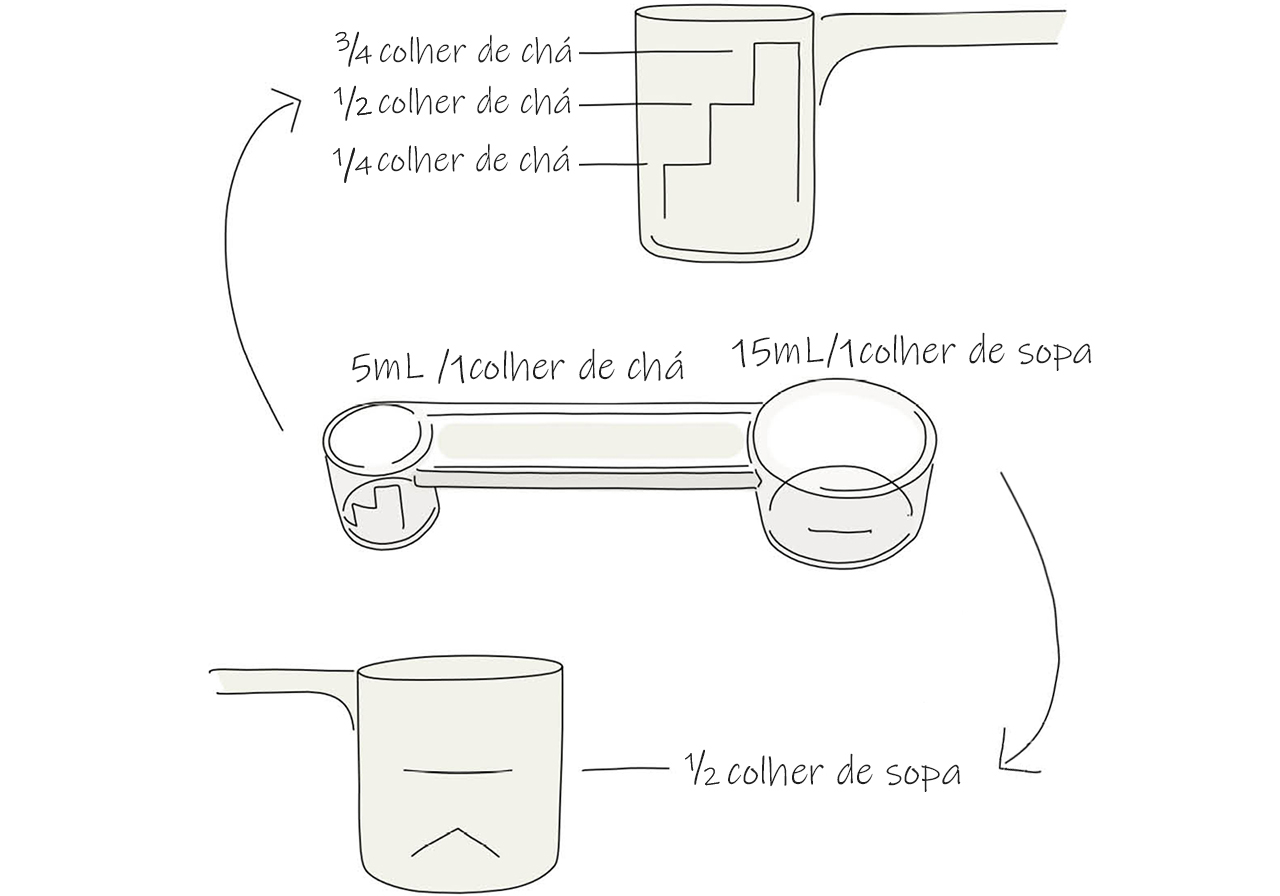 $\frac{3}{4}$ colher de chá
$\frac{1}{2}$ colher de chá
$\frac{1}{4}$ colher de chá

5mL /1colher de chá
15mL/1colher de sopa

$\frac{1}{2}$ colher de sopa