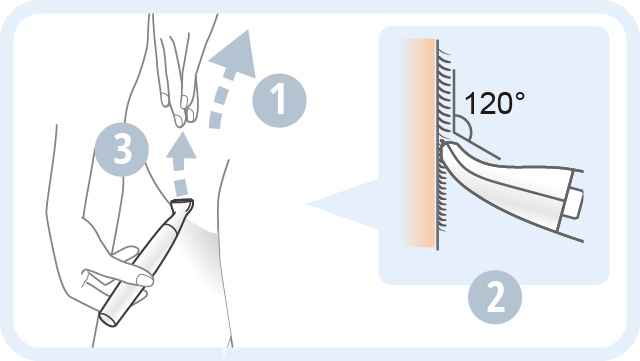 3
1
120°
2