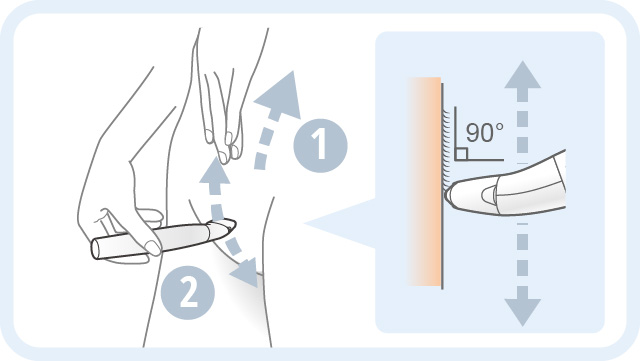 1
2
90°