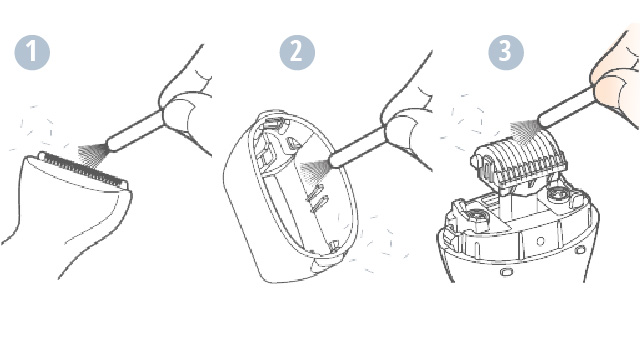 1

2

3