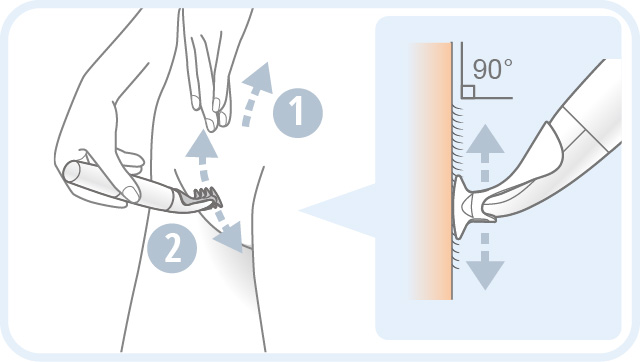 1
2
90°