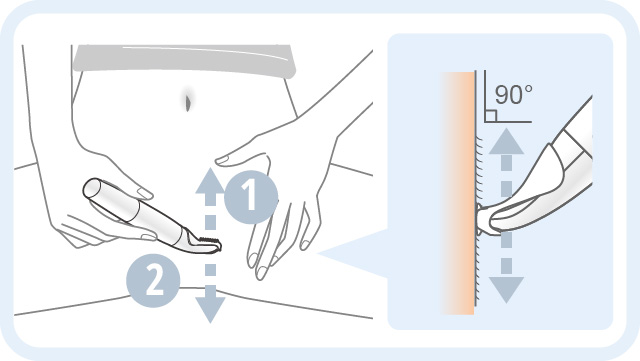 1
2
90°