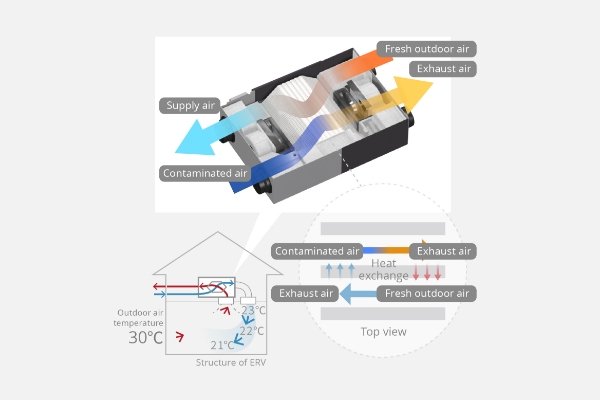 Fresh outdoor air
Exhaust air
Supply air
Contaminated air

Contaminated air
Exhaust air
Heat exchange
Exhaust air
Fresh outdoor air
Top view

Outdoor air temperature
30°C
23°C
22°C
21°C
Structure of ERV