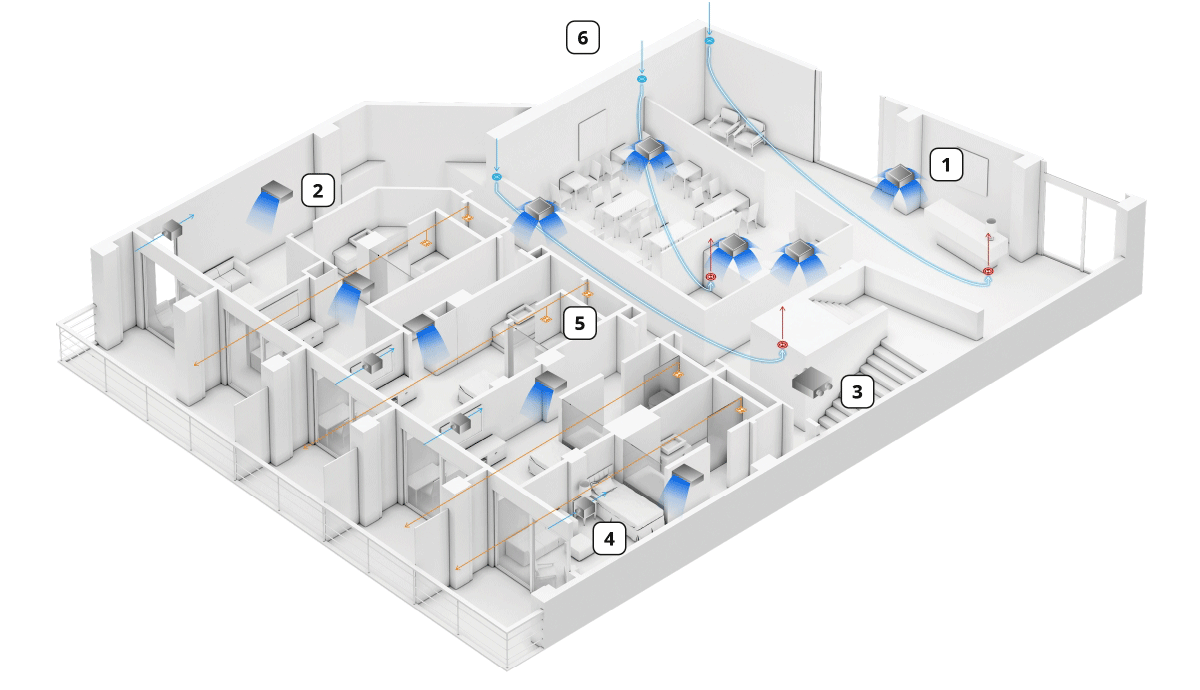 6

1

2

5

3

4