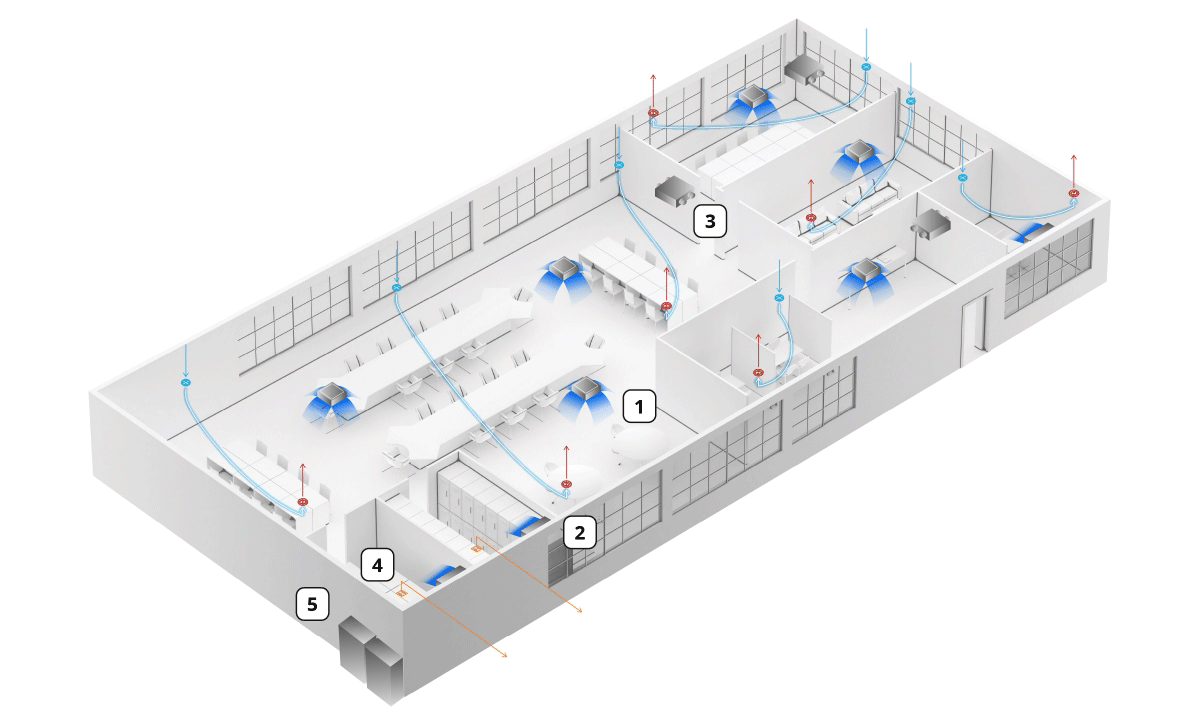 3

1

2

4

5