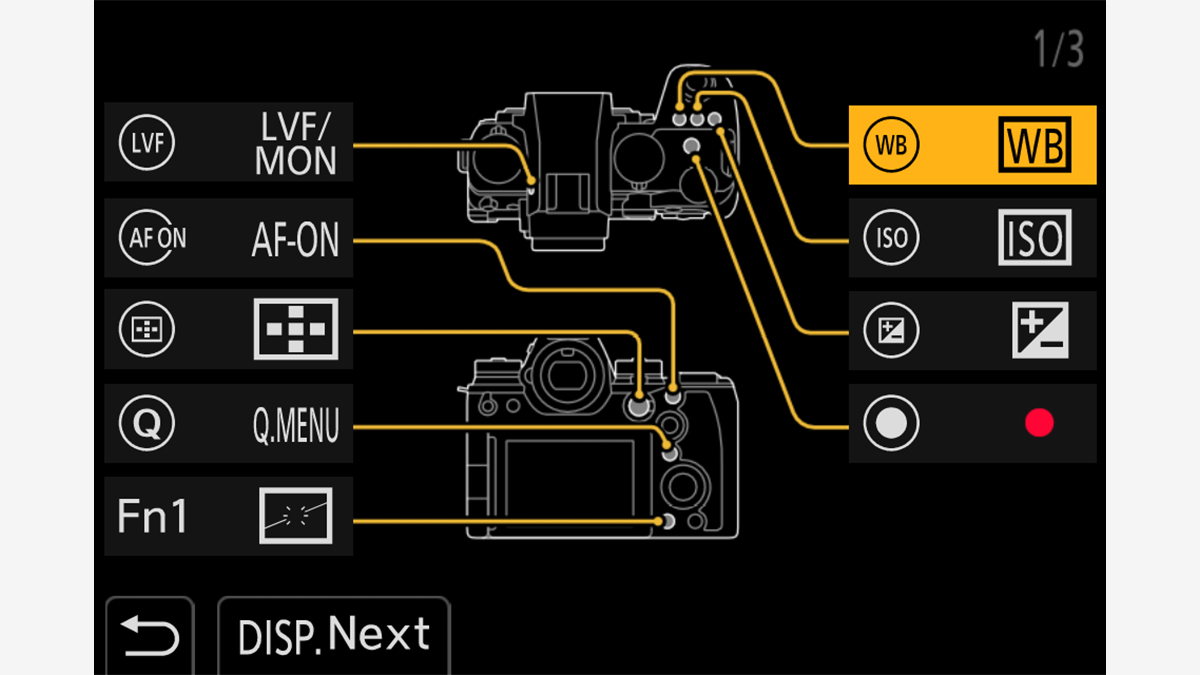 1/3

LVF LVF/MON

AF ON AF-ON

Q Q.MENU

Fn1

WB WB

ISO ISO

DISP. Next