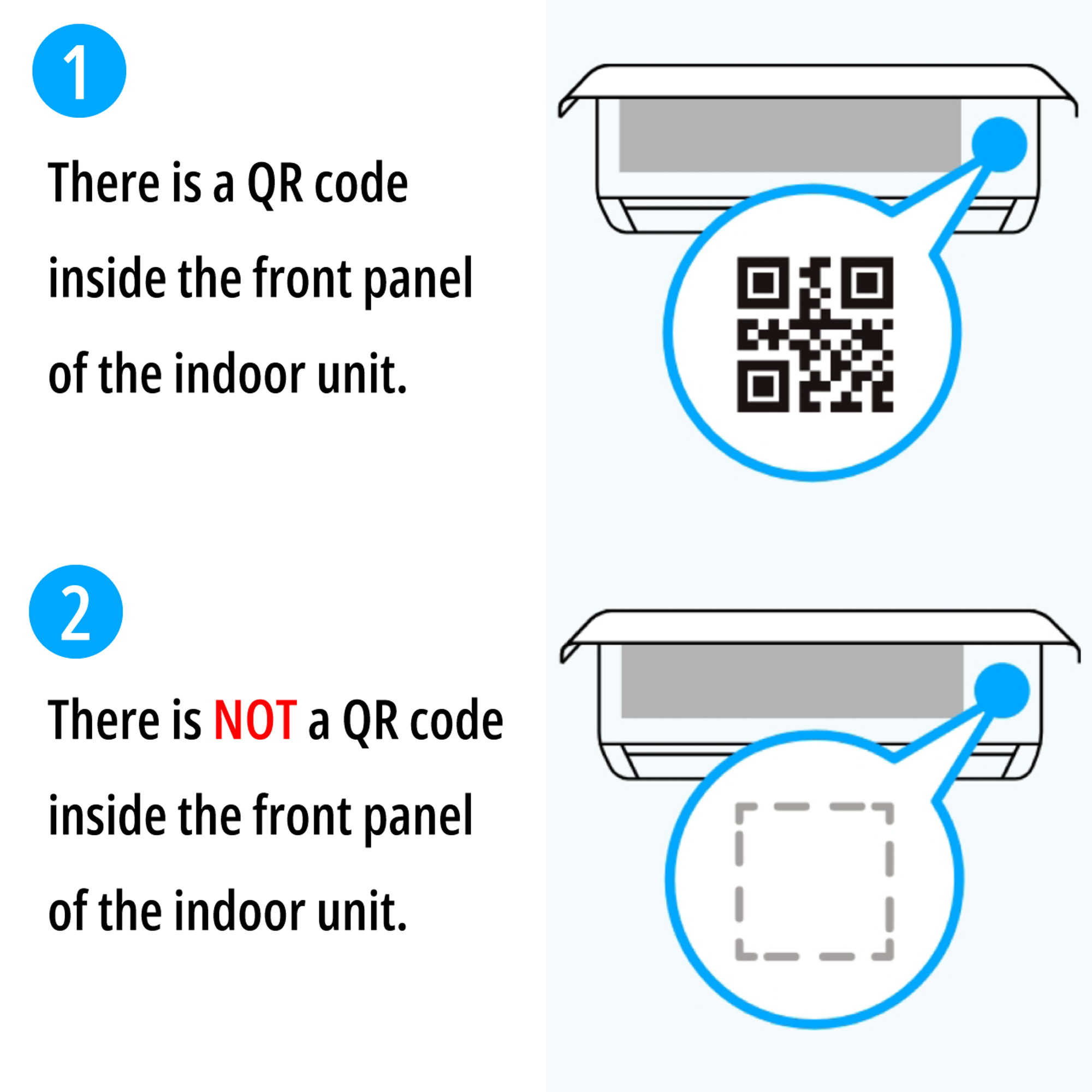 1

There is a QR code inside the front panel of the indoor unit.

2

There is NOT a QR code inside the front panel of the indoor unit.