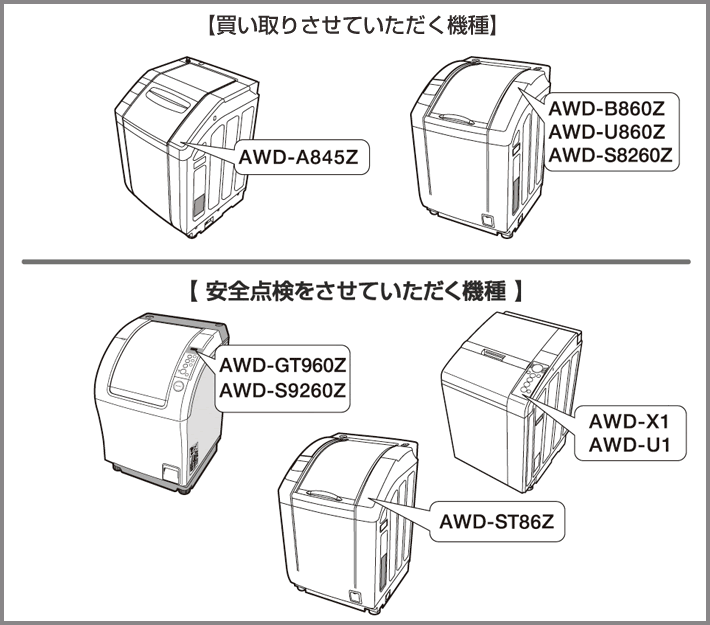 【買い取りさせていただく機種】

AWD-A845Z

AWD-B860Z
AWD-U860Z
AWD-S8260Z

【 安全点検をさせていただく機種 】

AWD-GT960Z
AWD-S9260Z

AWD-X1
AWD-U1

AWD-ST86Z