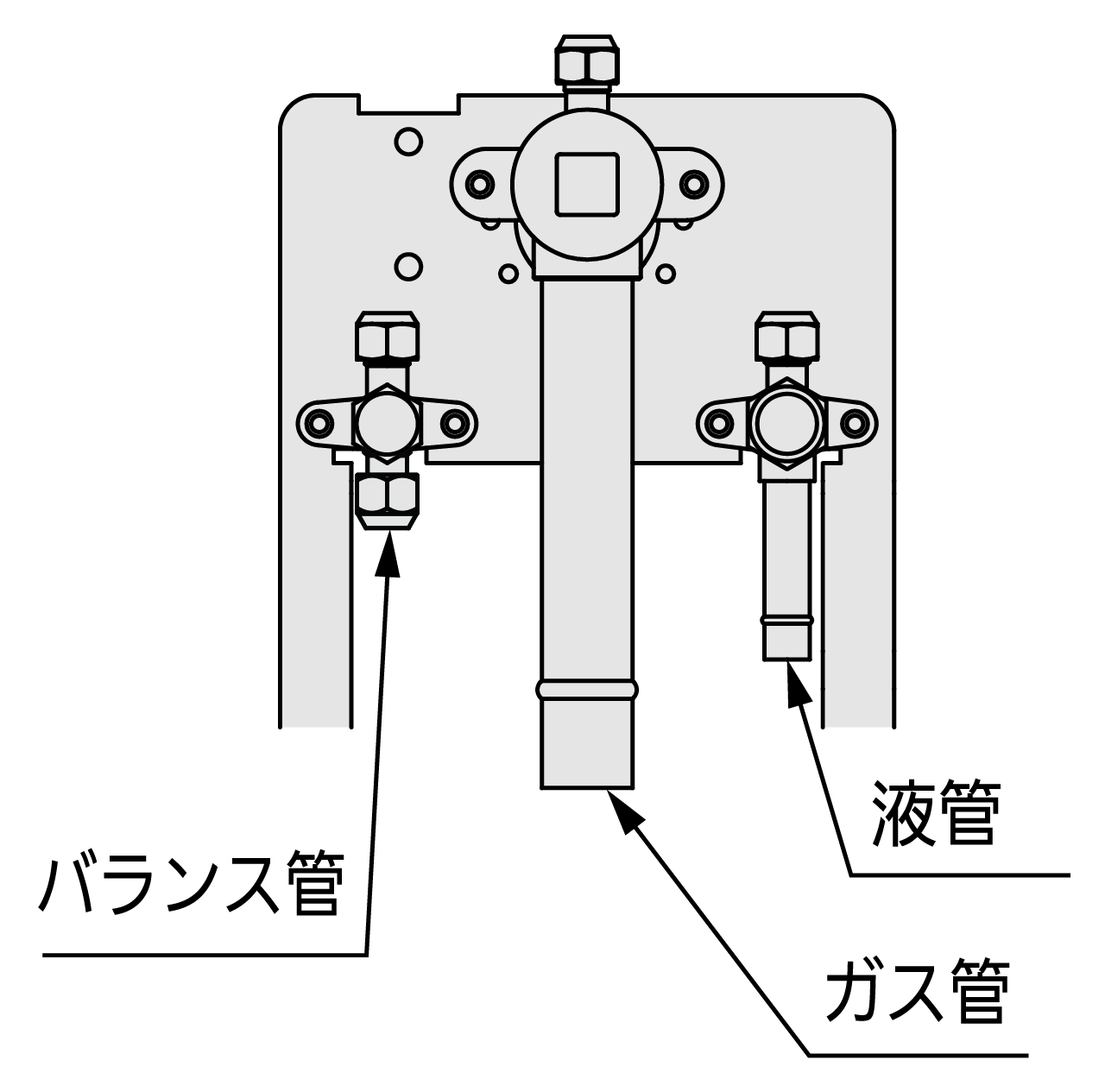 液管

バランス管

ガス管