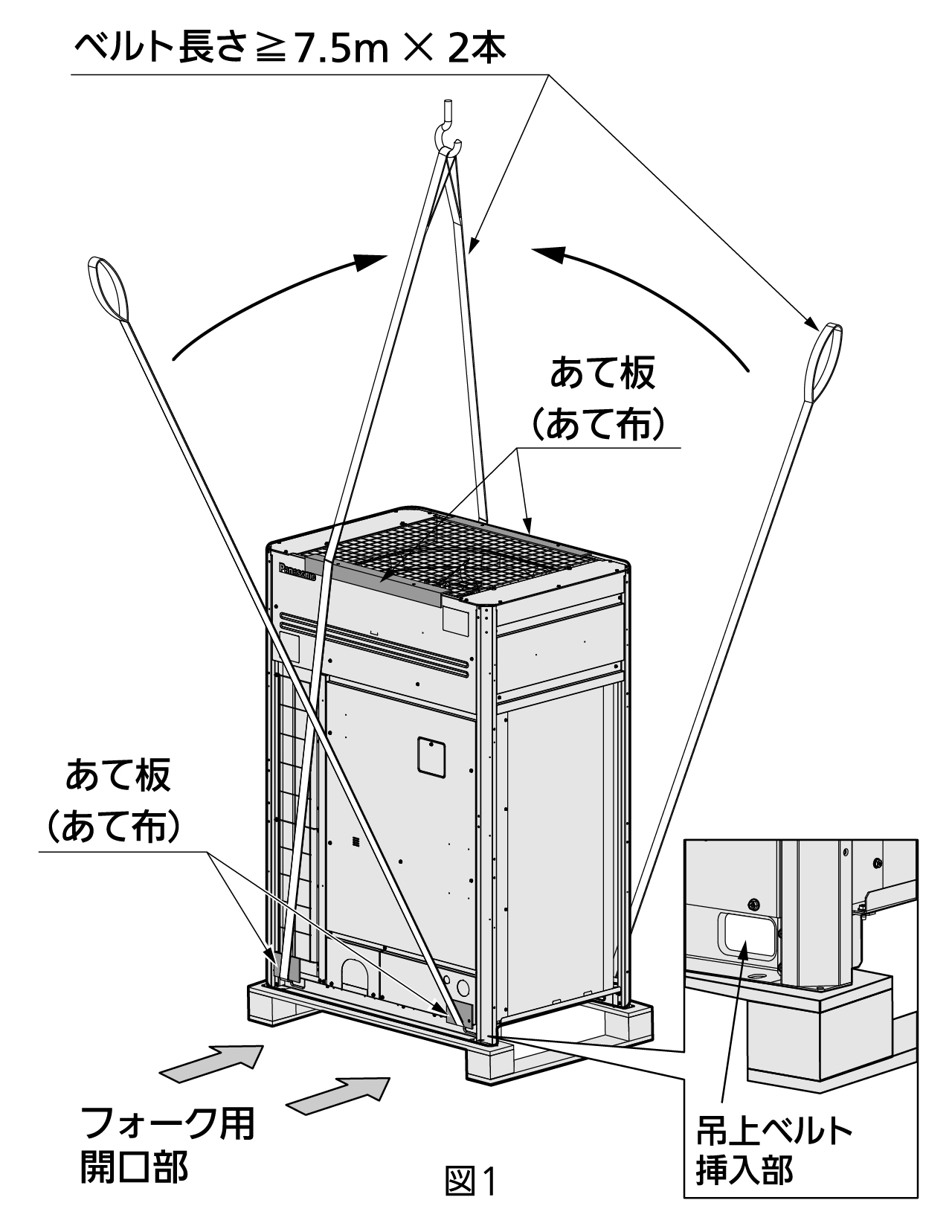 ベルト長さ≧7.5m × 2本

あて板
（あて布）

Panasonic

あて板
（あて布）

フォーク用
開口部

図1

吊上ベルト
挿入部