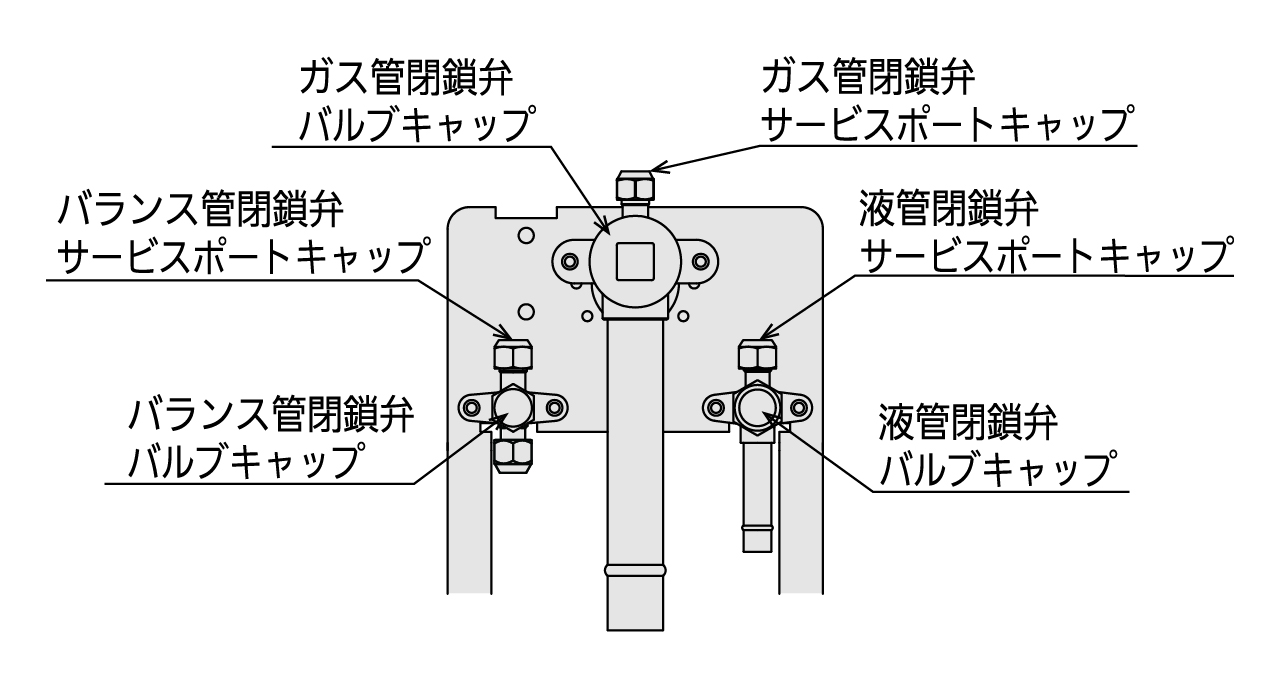 ガス管閉鎖弁
バルブキャップ

ガス管閉鎖弁
サービスポートキャップ

バランス管閉鎖弁
サービスポートキャップ

液管閉鎖弁
サービスポートキャップ

バランス管閉鎖弁
バルブキャップ

液管閉鎖弁
バルブキャップ