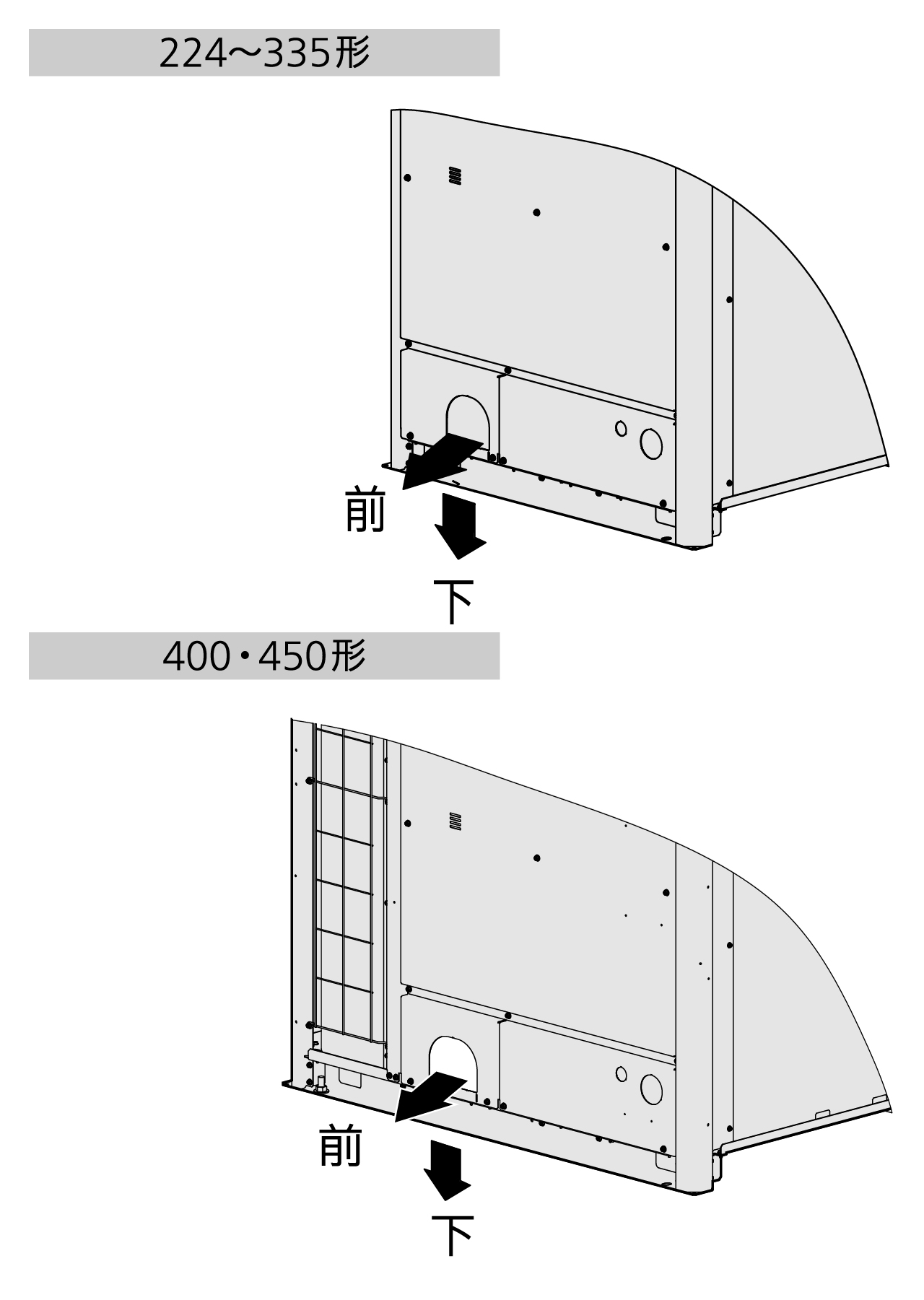 224～335形

前

下

400・450形

前

下