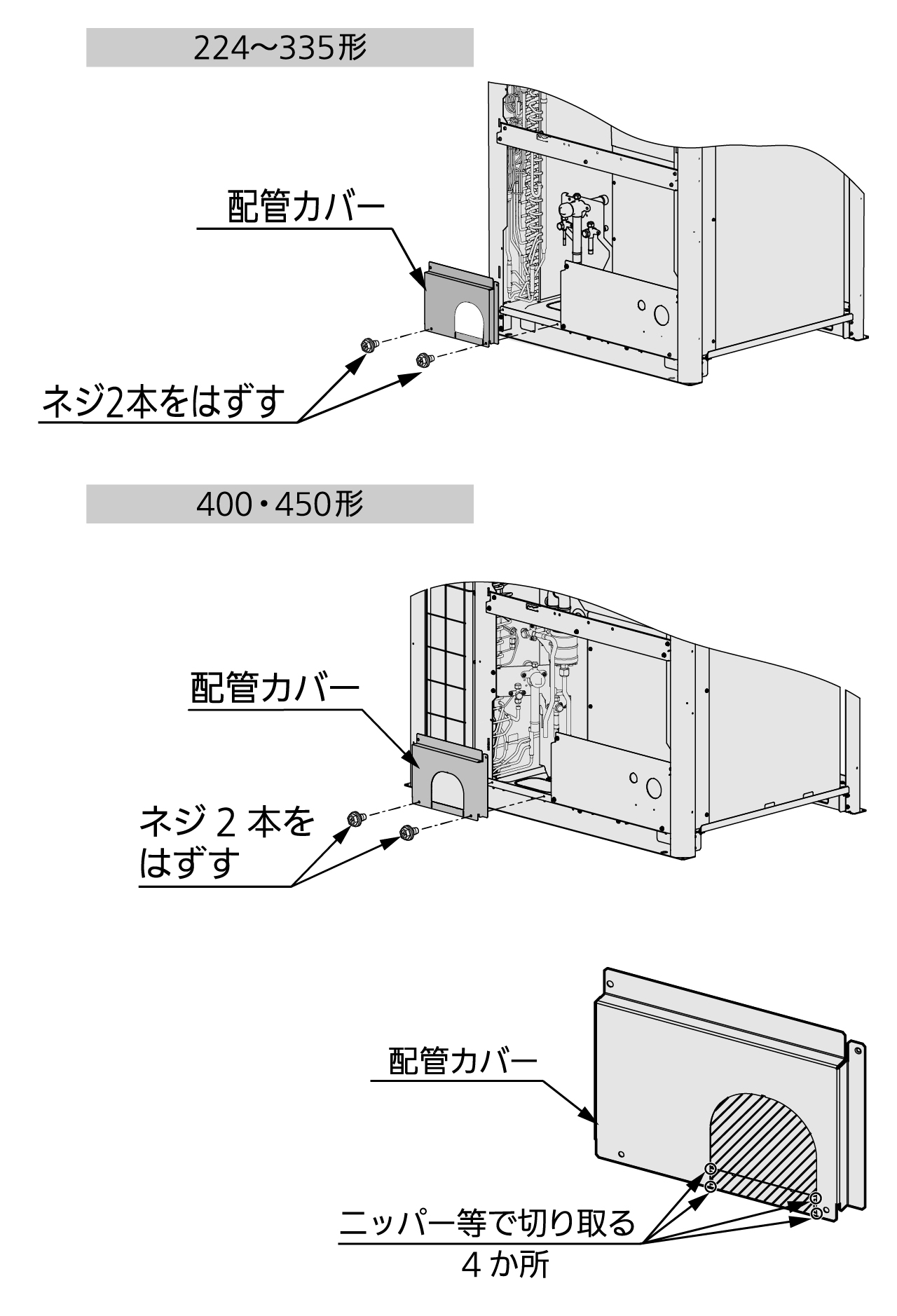 224～335形

配管カバー

ネジ2本をはずす

400・450形

配管カバー

ネジ 2 本を
はずす

配管カバー

ニッパー等で切り取る
4 か所