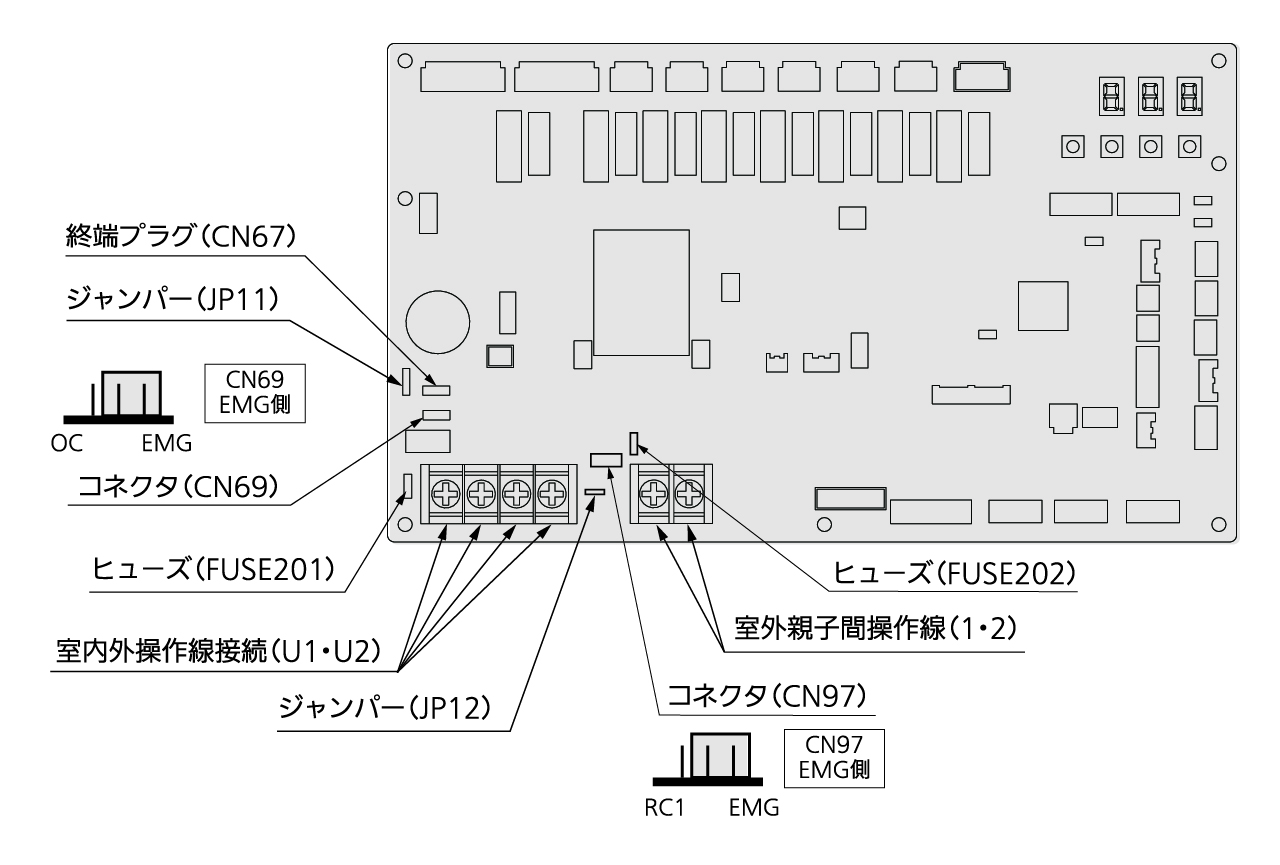 終端プラグ（CN67）

ジャンパー（JP11）

CN69
EMG側

OC EMG

コネクタ（CN69）

ヒューズ（FUSE201）

室内外操作線接続（U1・U2）

ジャンパー（JP12）

ヒューズ（FUSE202）

室外親子間操作線（1・2）

コネクタ（CN97）

CN97
EMG側

RC1 EMG