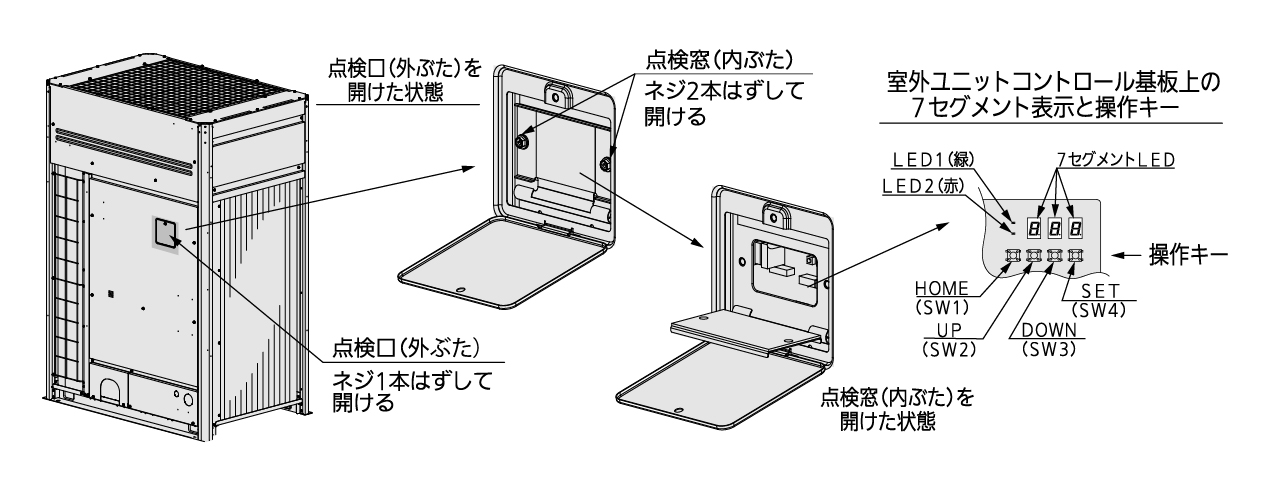 点検口(外ぶた)を開けた状態

点検窓(内ぶた)
ネジ2本はずして開ける

室外ユニットコントロール基板上の7セグメント表示と操作キー

LED1(緑)
LED2(赤)
7セグメントLED

操作キー

HOME
(SW1)
UP
(SW2)
DOWN
(SW3)
SET
(SW4)

点検口(外ぶた)
ネジ1本はずして開ける

点検窓(内ぶた)を開けた状態