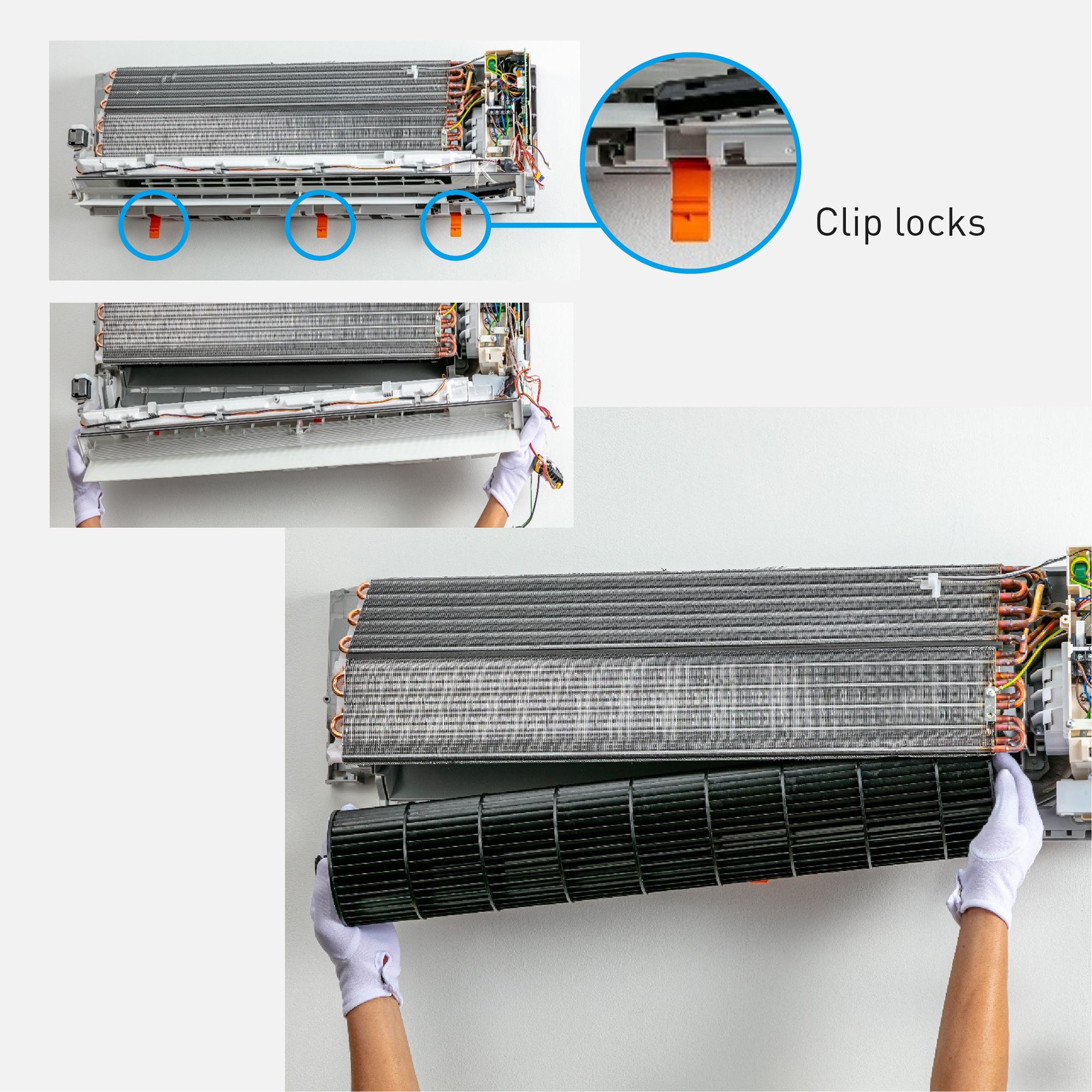 Clip locks