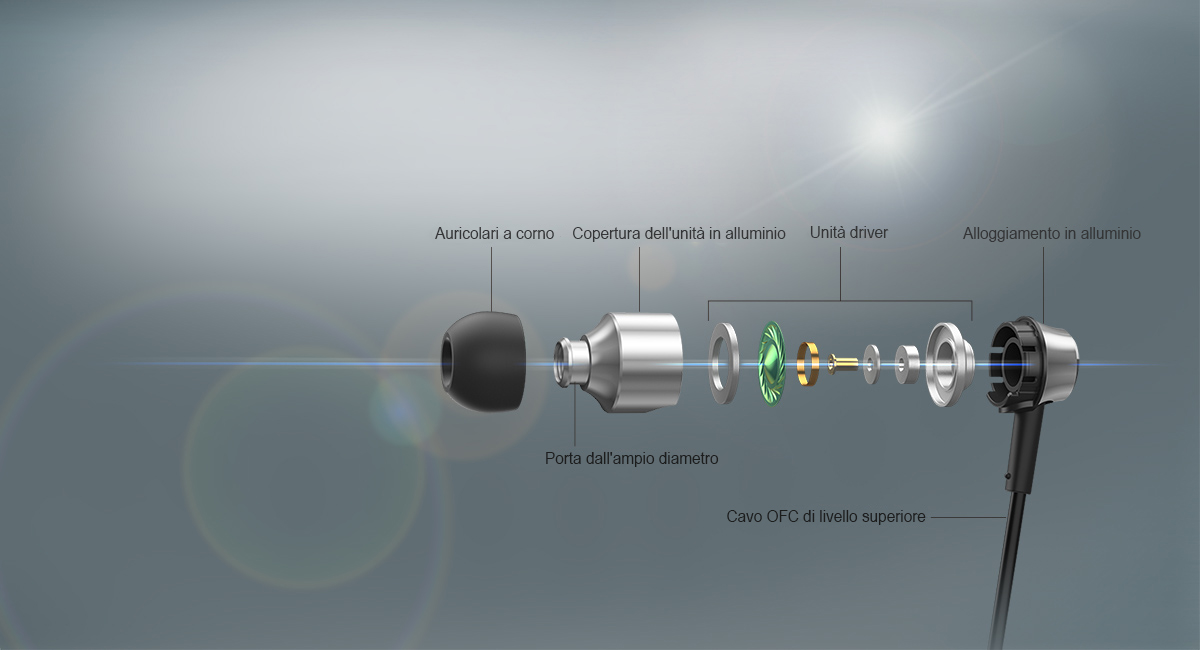 Auricolari a corno

Copertura dell'unità in alluminio

Unità driver

Alloggiamento in alluminio

Porta dall'ampio diametro

Cavo OFC di livello superiore