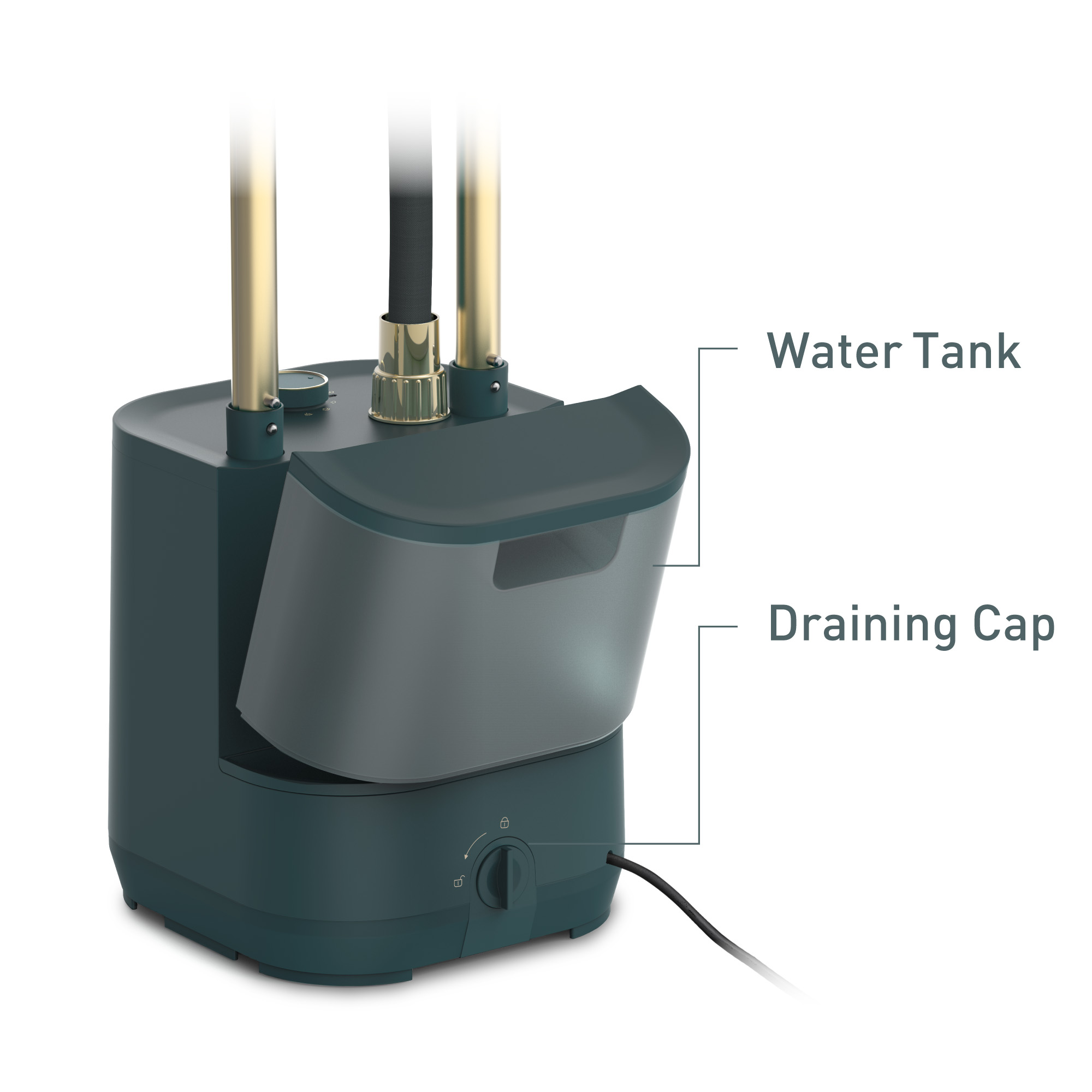 Water Tank

Draining Cap