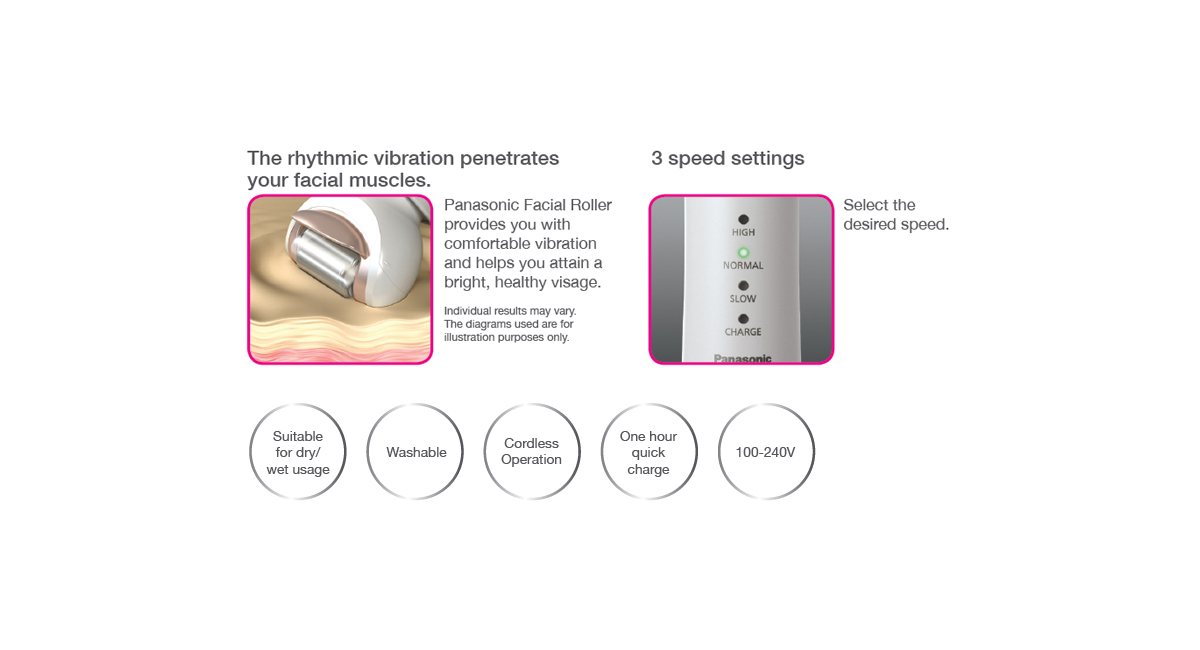 The rhythmic vibration penetrates your facial muscles.

Panasonic Facial Roller provides you with comfortable vibration and helps you attain a bright, healthy visage.

Individual results may vary.
The diagrams used are for illustration purposes only.

3 speed settings

HIGH
NORMAL
SLOW
CHARGE
Panasonic

Select the desired speed.

Suitable for dry/ wet usage

Washable

Cordless Operation

One hour quick charge

100-240V