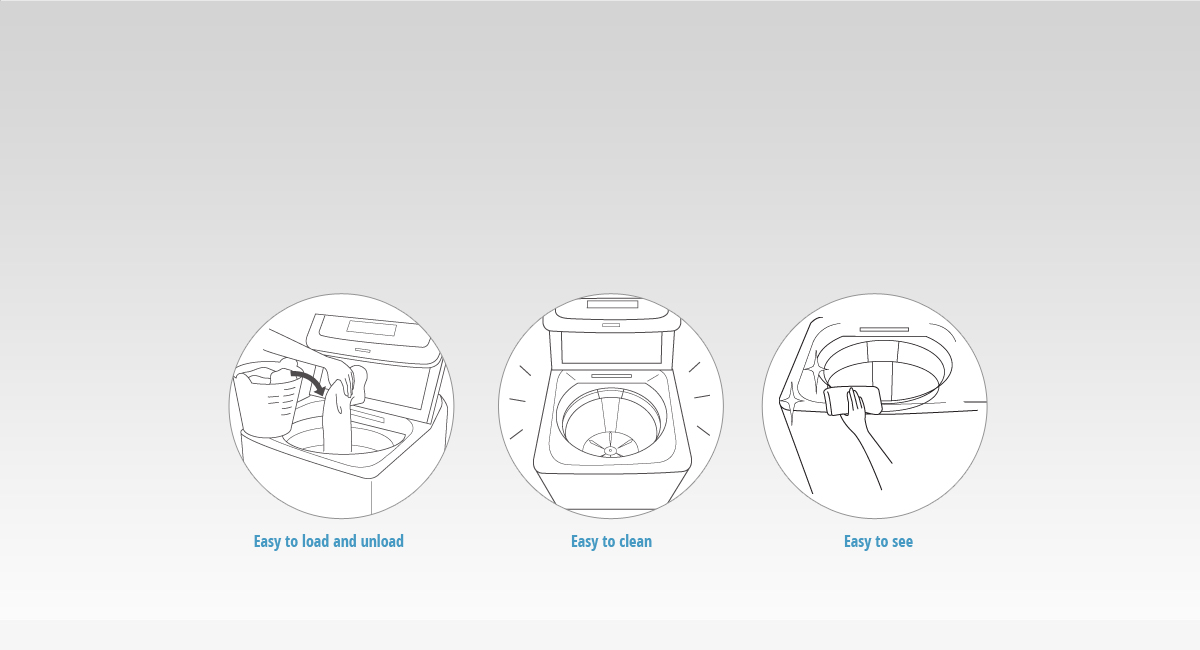 Easy to load and unload

Easy to clean

Easy to see