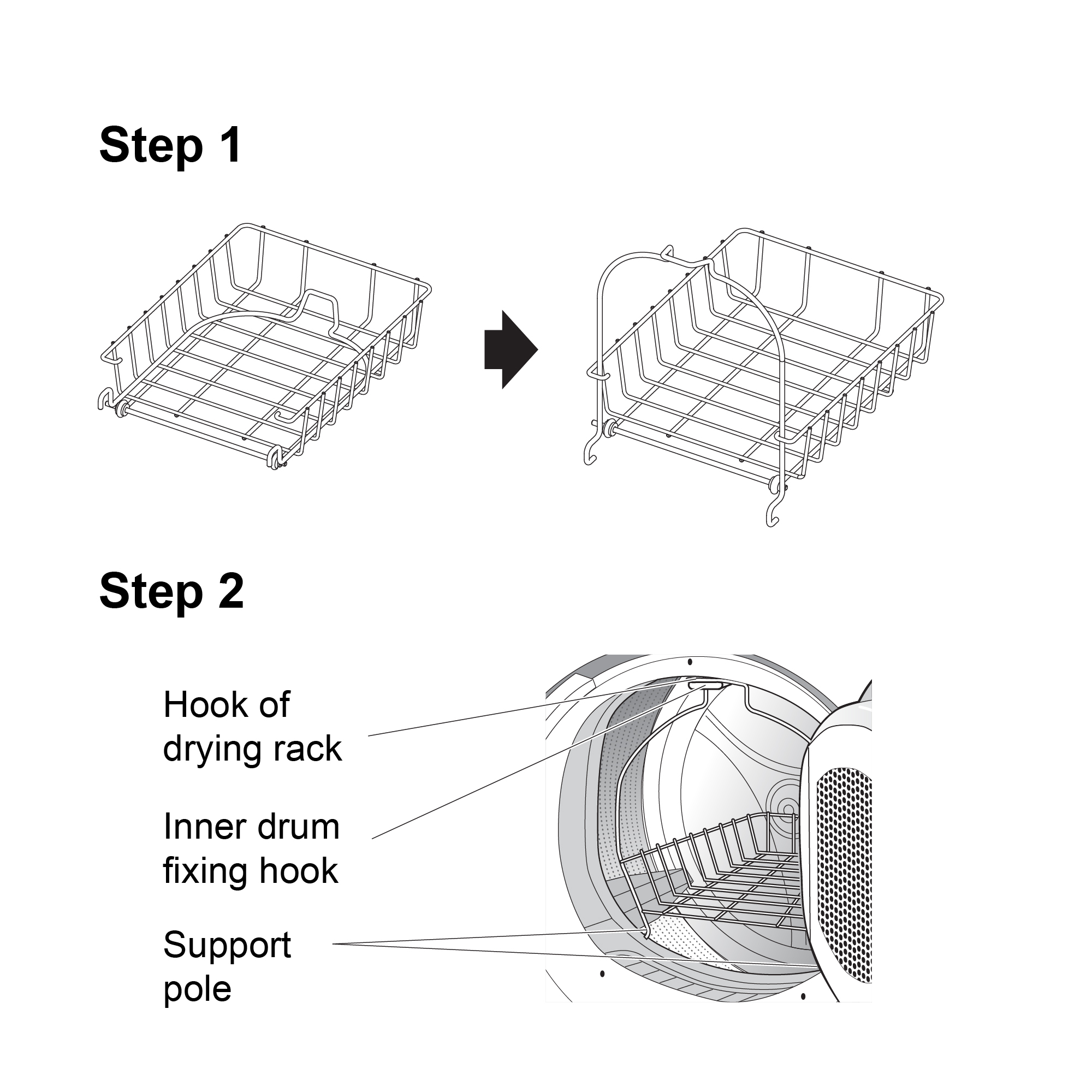 Step 1

Step 2

Hook of drying rack

Inner drum fixing hook

Support pole