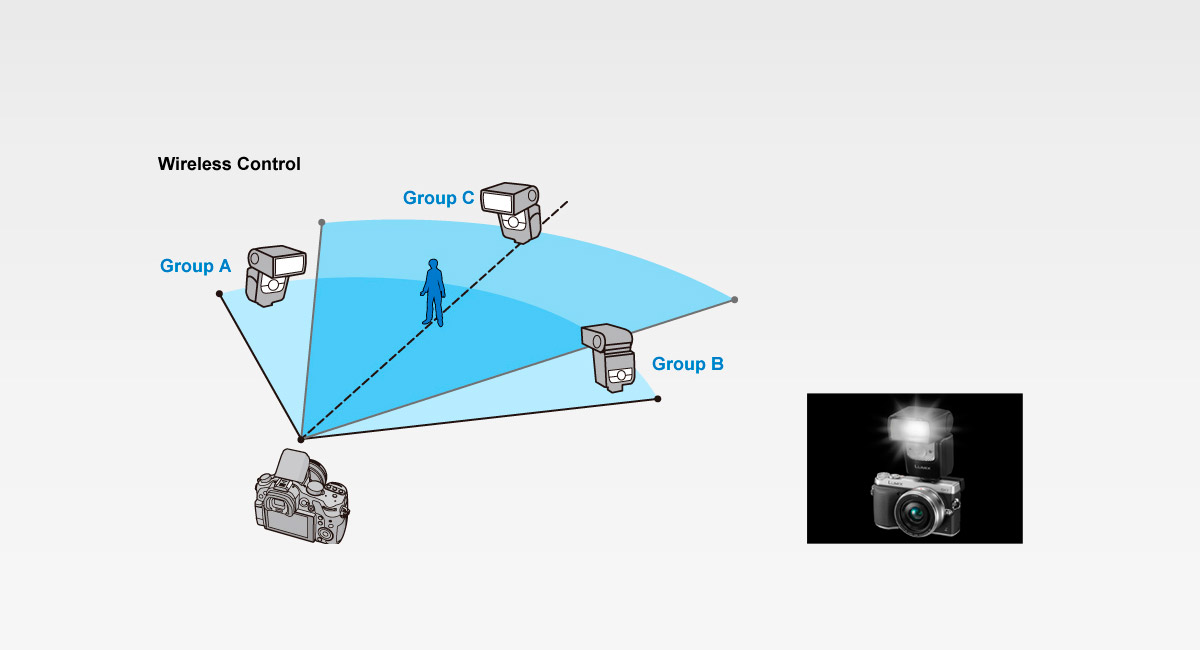 Wireless Control

Group C

Group A

Group B

LUMIX

LUMIX