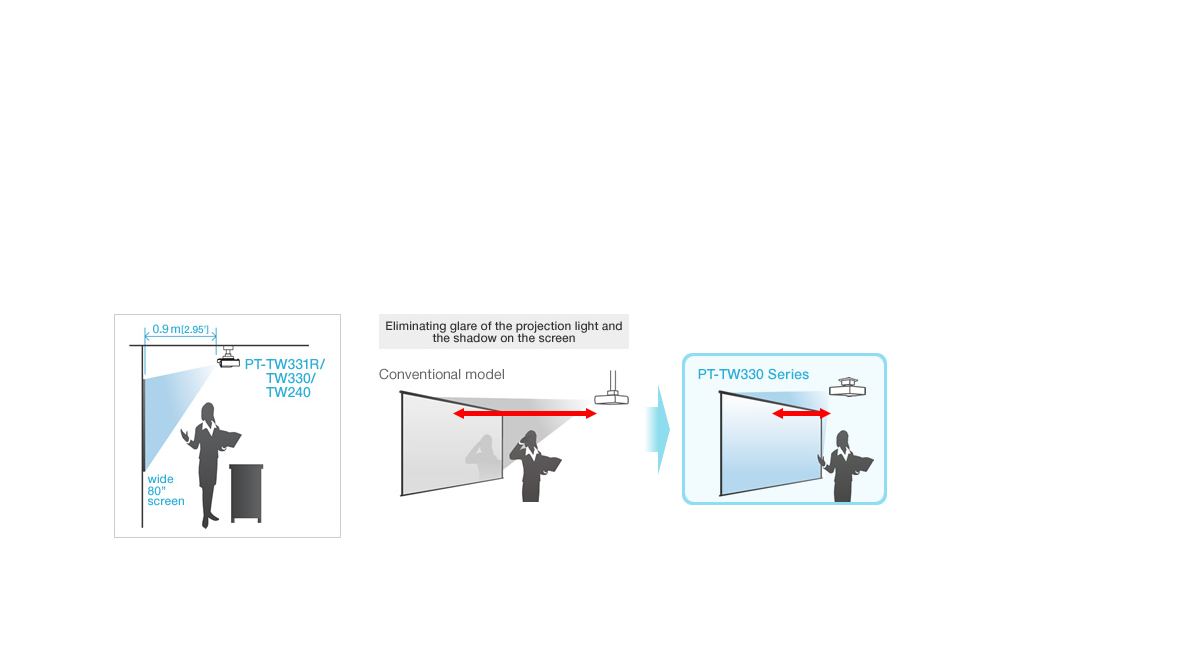 0.9 m [2.95']

PT-TW331R/ TW330/ TW240

wide 80" screen

Eliminating glare of the projection light and the shadow on the screen

Conventional model

PT-TW330 Series