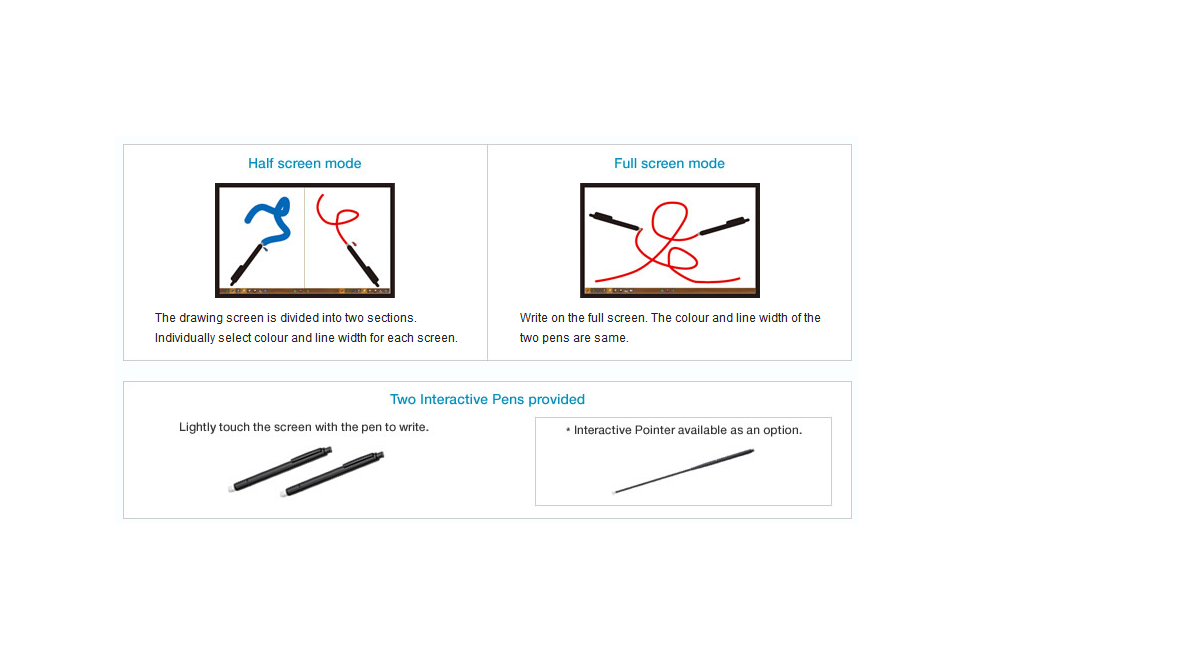 Half screen mode

The drawing screen is divided into two sections. Individually select colour and line width for each screen.

Full screen mode

Write on the full screen. The colour and line width of the two pens are same.

Two Interactive Pens provided

Lightly touch the screen with the pen to write.

* Interactive Pointer available as an option.