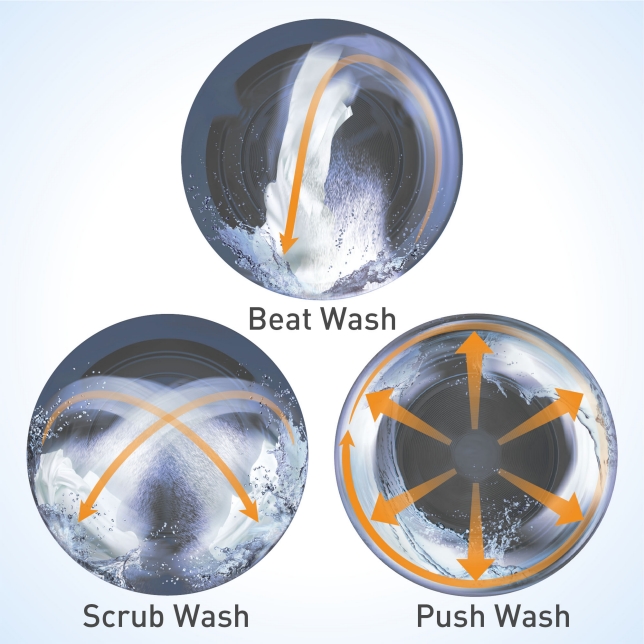 Beat Wash

Scrub Wash

Push Wash