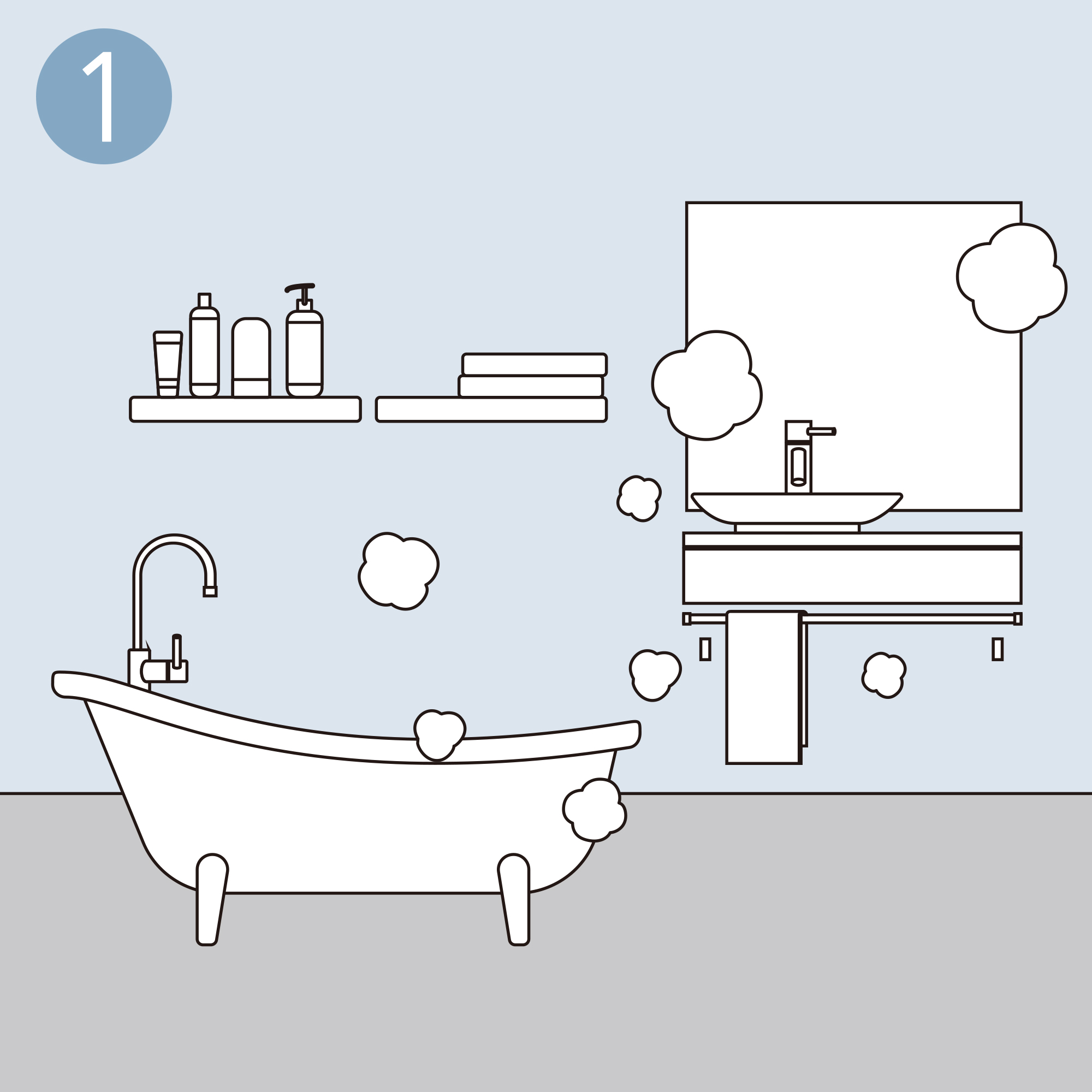 1