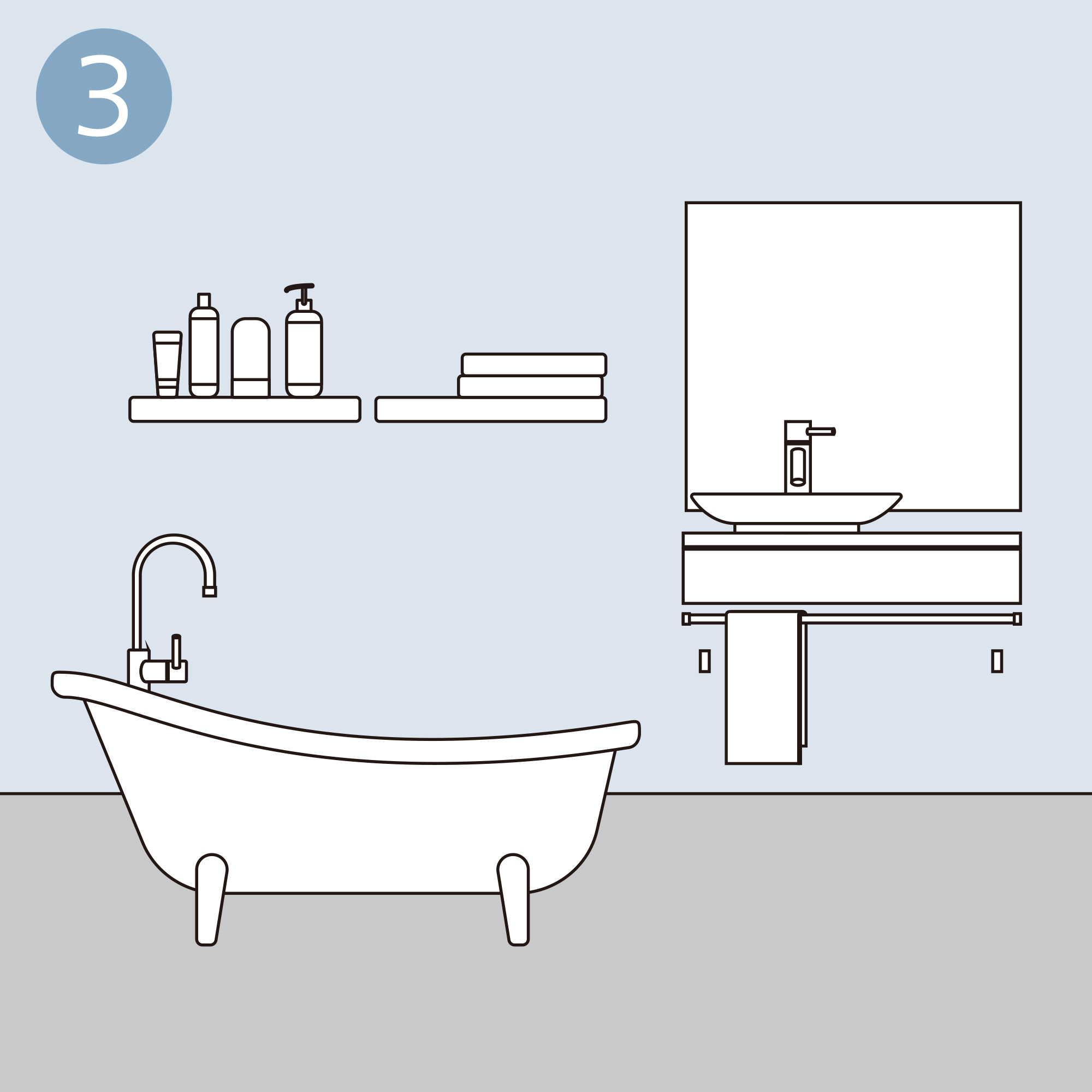 3