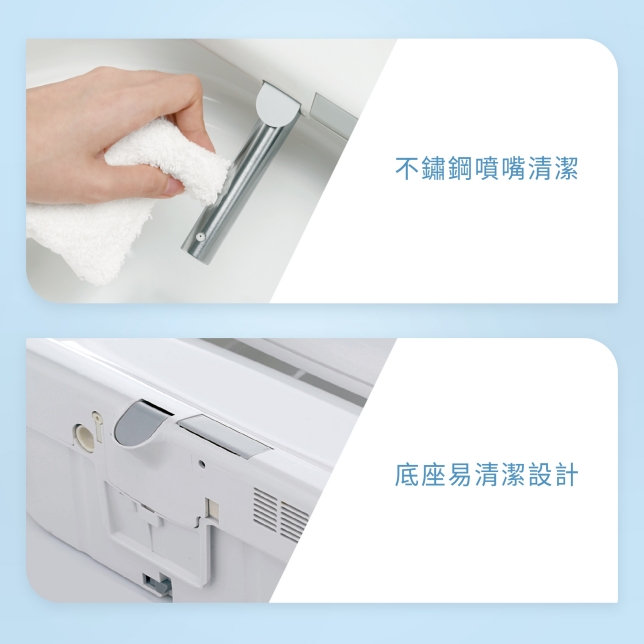 不鏽鋼噴嘴清潔

底座易清潔設計