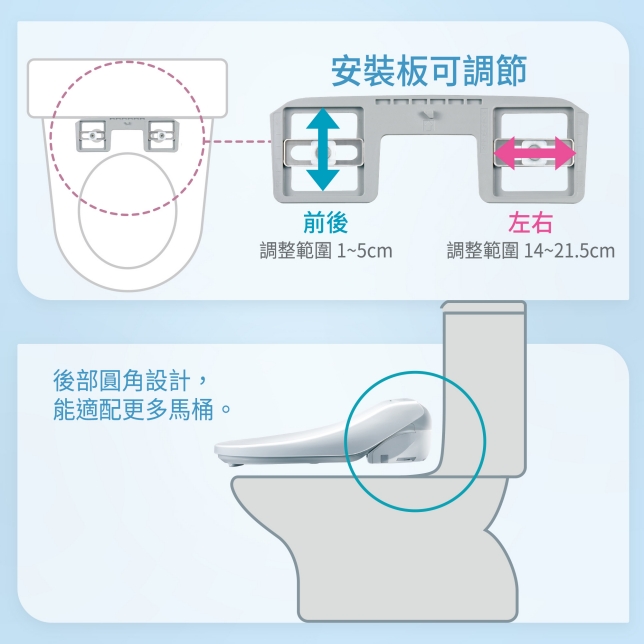 安裝板可調節

前後
調整範圍 1~5cm

左右
調整範圍 14~21.5cm

後部圓角設計，
能適配更多馬桶。