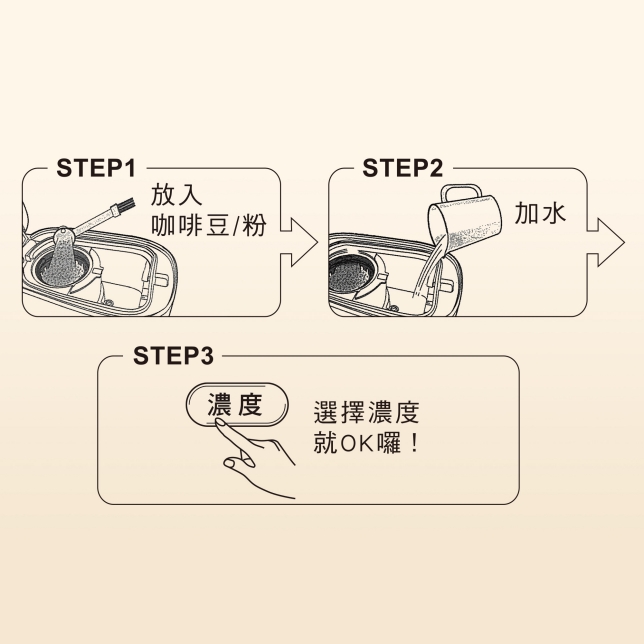 STEP1

放入
咖啡豆/粉

STEP2

加水

STEP3

濃度

選擇濃度
就OK囉！