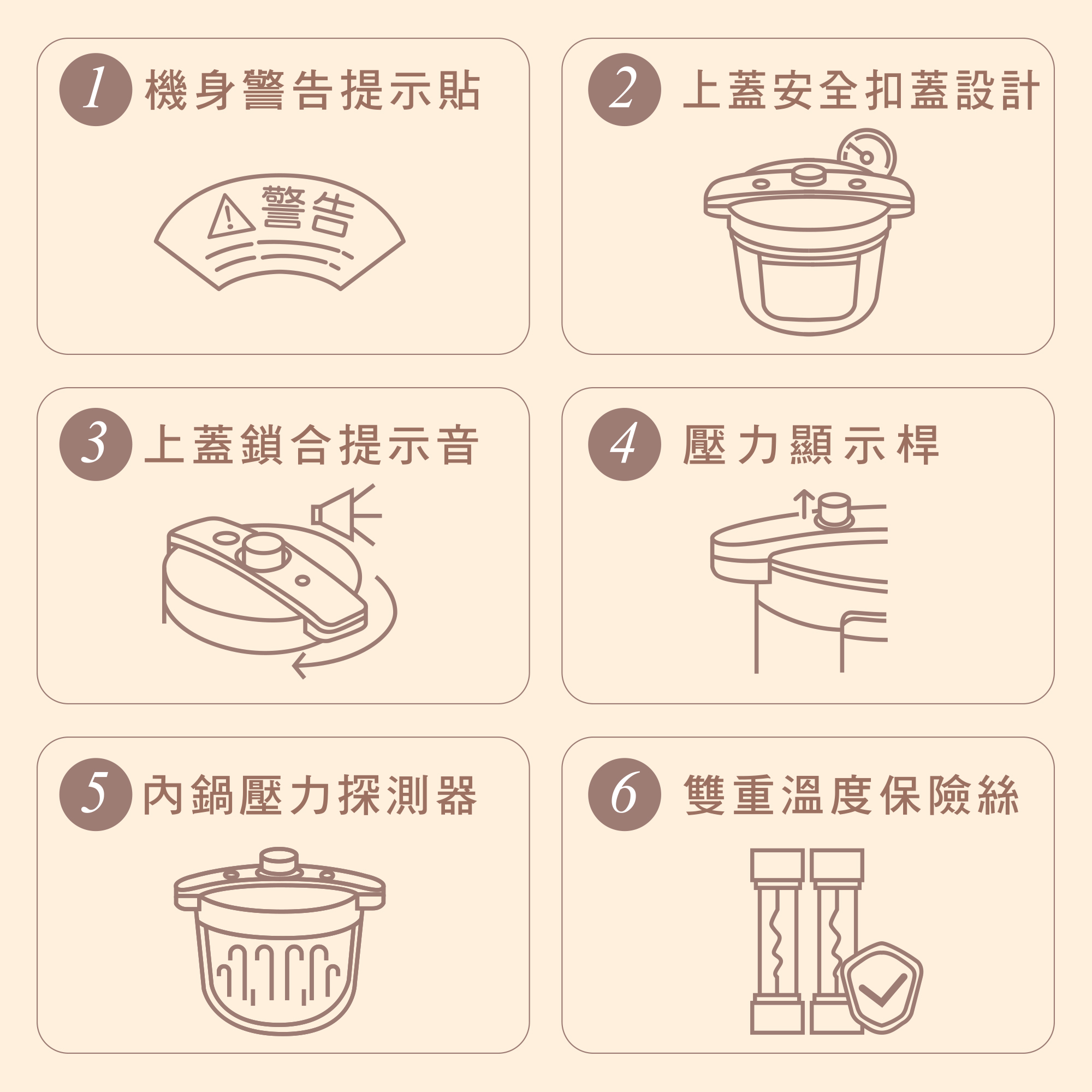 1 機身警告提示貼

警告

2 上蓋安全扣蓋設計

3 上蓋鎖合提示音

4 壓力顯示桿

5 內鍋壓力探測器

6 雙重溫度保險絲