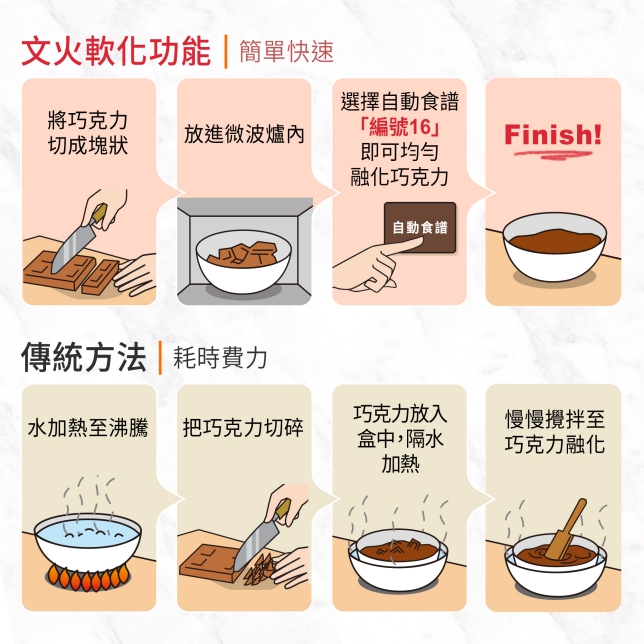 文火軟化功能 | 簡單快速

將巧克力切成塊狀

放進微波爐內

選擇自動食譜「編號16」即可均勻融化巧克力

自動食譜

Finish!

傳統方法 | 耗時費力

水加熱至沸騰

把巧克力切碎

巧克力放入盒中，隔水加熱

慢慢攪拌至巧克力融化