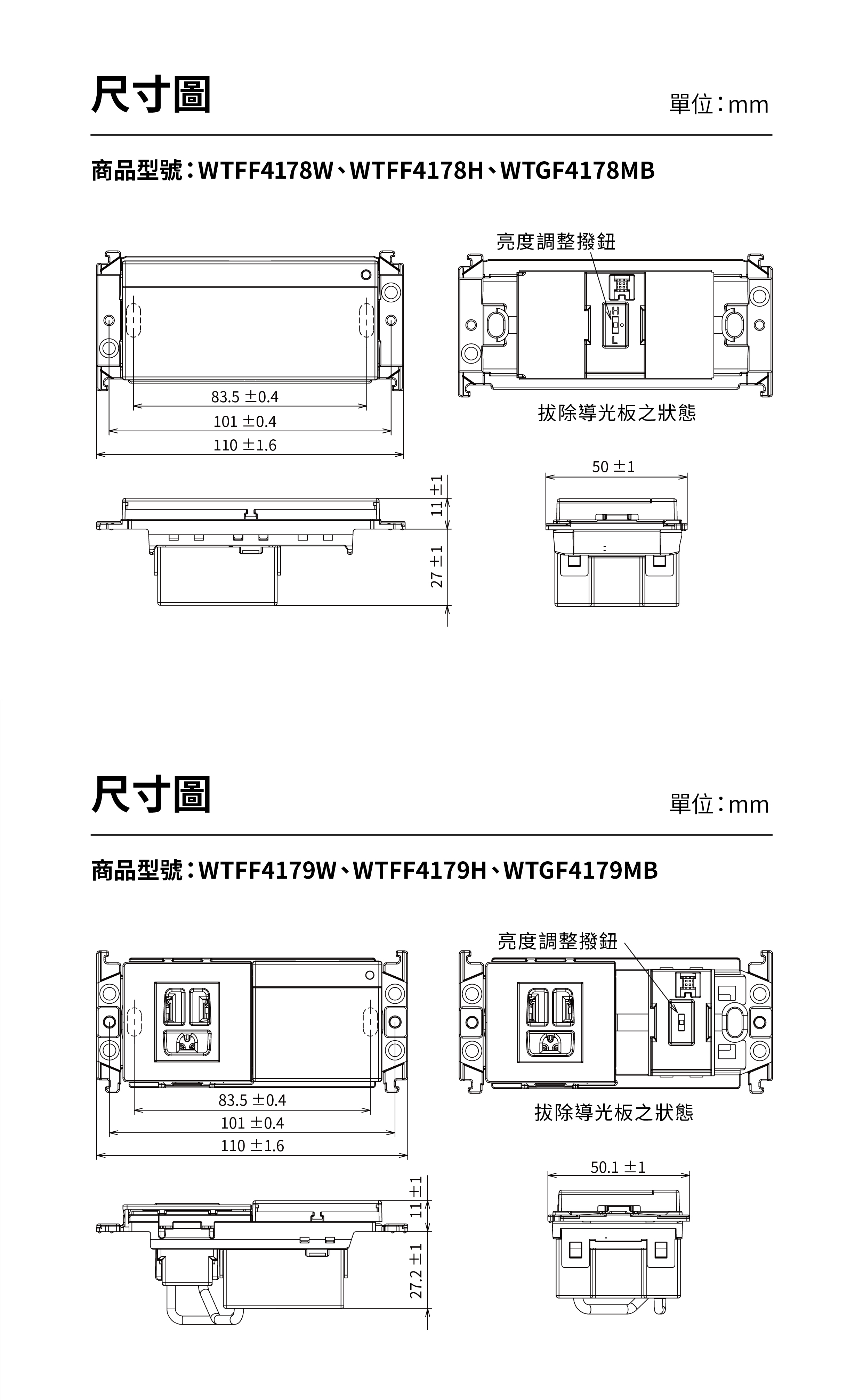 尺寸圖

單位：mm

商品型號：WTFF4178W、WTFF4178H、WTGF4178MB

亮度調整撥鈕

H

L

83.5 ±0.4

101 ±0.4

110 ±1.6

拔除導光板之狀態

50 ±1

11 ±1

27 ±1

尺寸圖

單位：mm

商品型號：WTFF4179W、WTFF4179H、WTGF4179MB

亮度調整撥鈕

83.5 ±0.4

101 ±0.4

110 ±1.6

拔除導光板之狀態

50.1 ±1

11 ±1

27.2 ±1