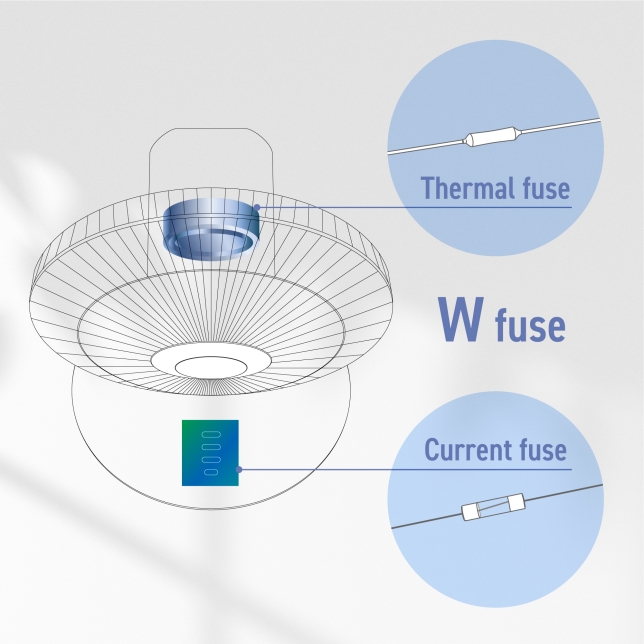 Thermal fuse

W fuse

Current fuse