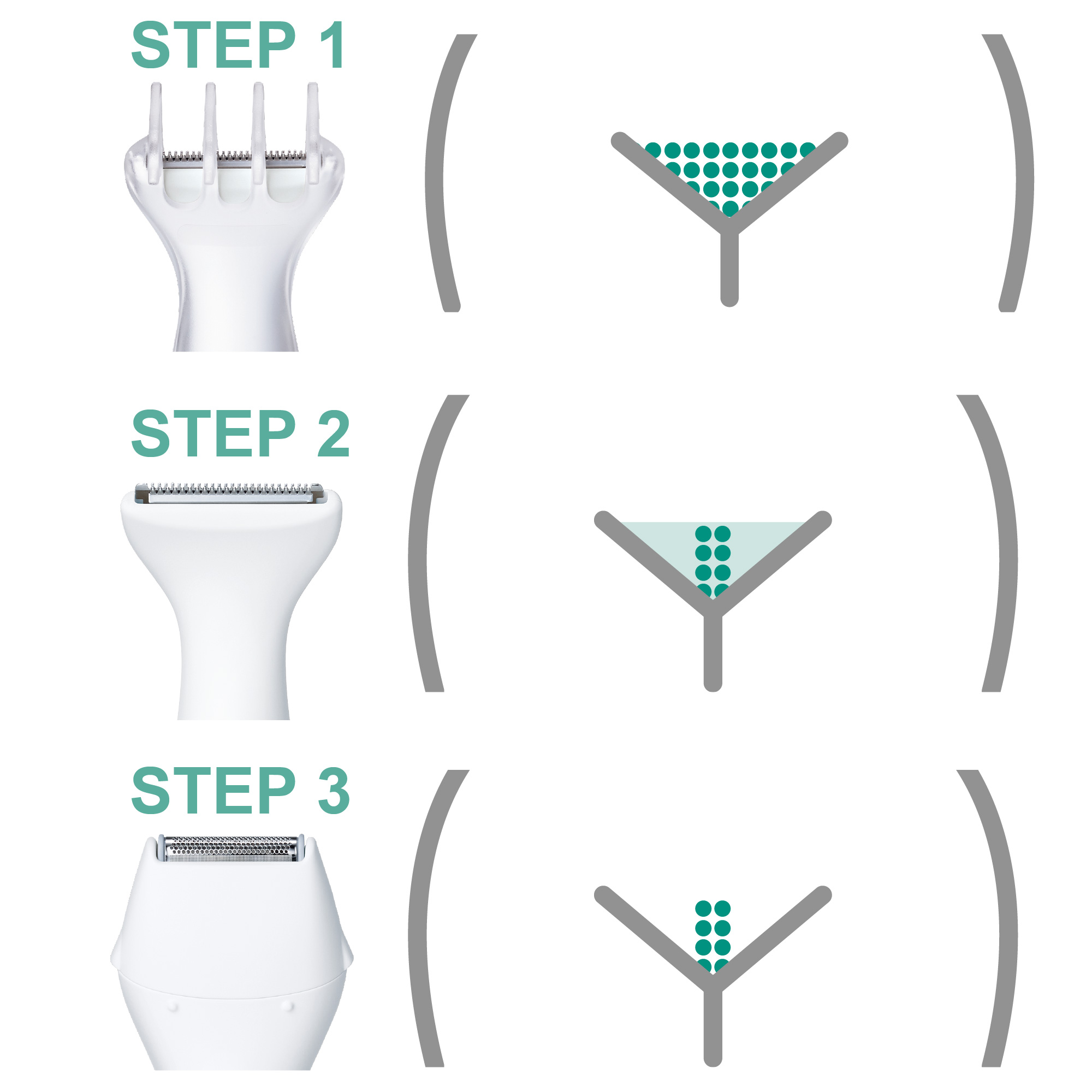 STEP 1

STEP 2

STEP 3