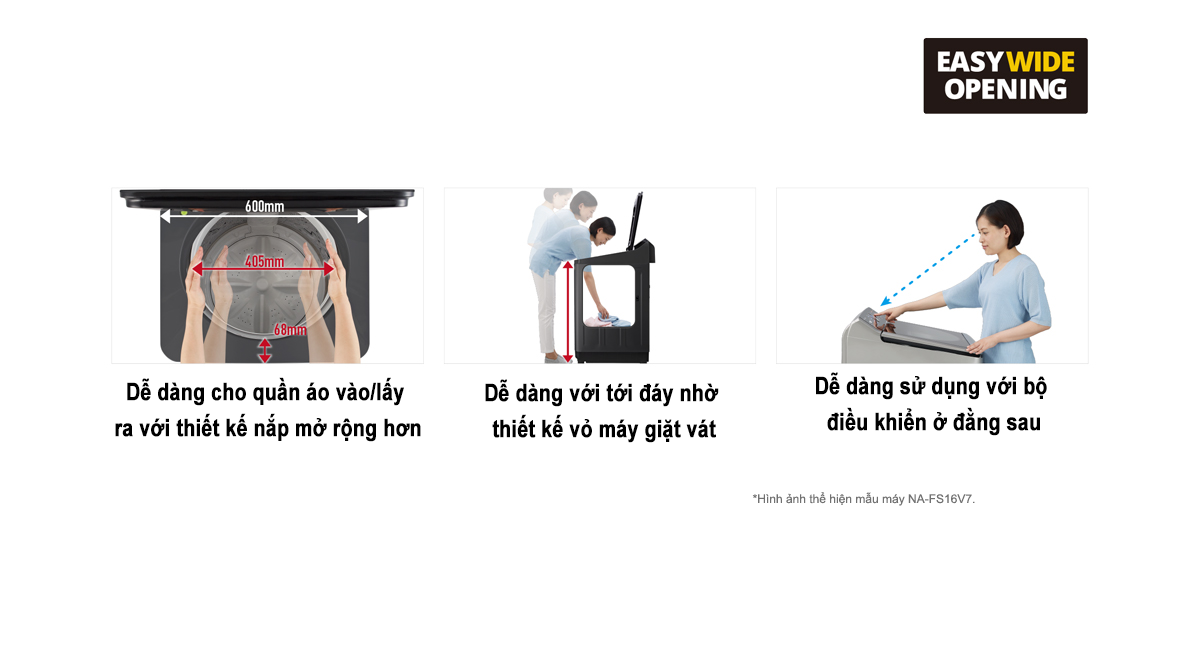 EASY WIDE OPENING

600mm
405mm
68mm

Dễ dàng cho quần áo vào/lấy ra với thiết kế nắp mở rộng hơn

Dễ dàng với tới đáy nhờ thiết kế vỏ máy giặt vát

Dễ dàng sử dụng với bộ điều khiển ở đằng sau

*Hình ảnh thể hiện mẫu máy NA-FS16V7.