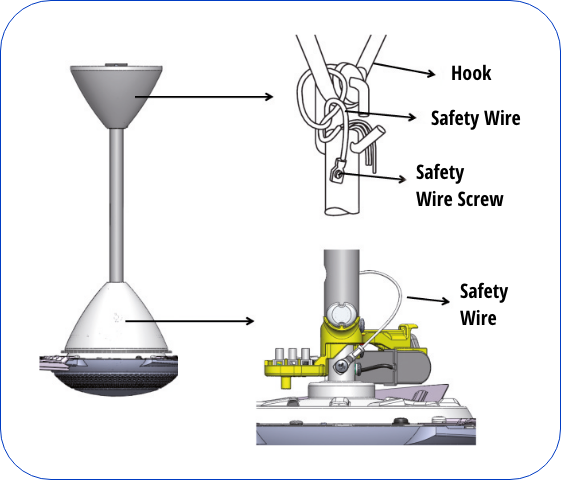 Hook

Safety Wire

Safety
Wire Screw

Safety
Wire