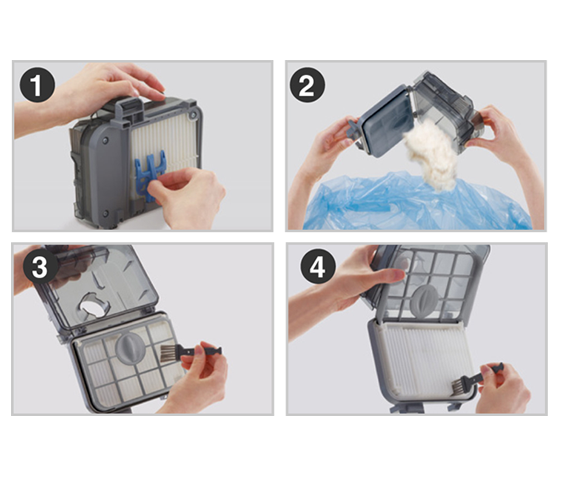 1

2

3

4